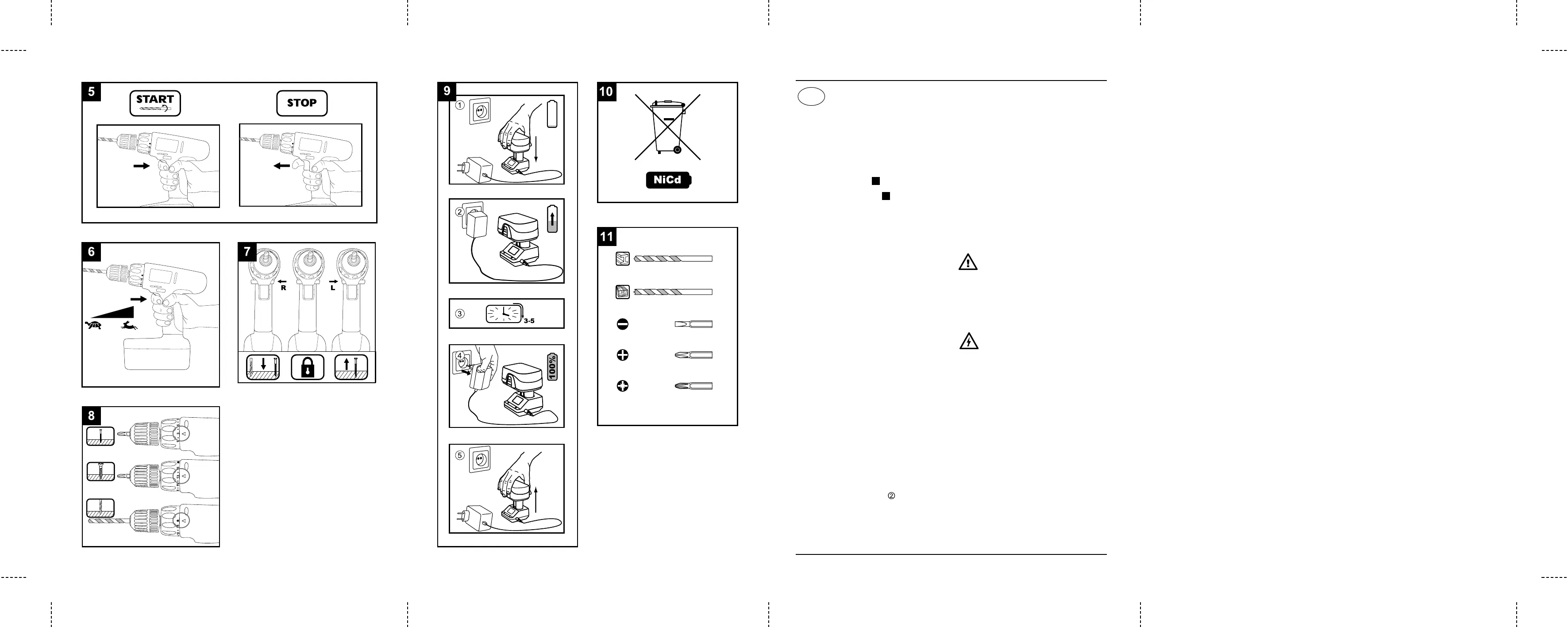 5
START
STOP

6

7
R
L

8

9
①
②
③
3-5
④
100%
⑤

10
NiCd

11

②