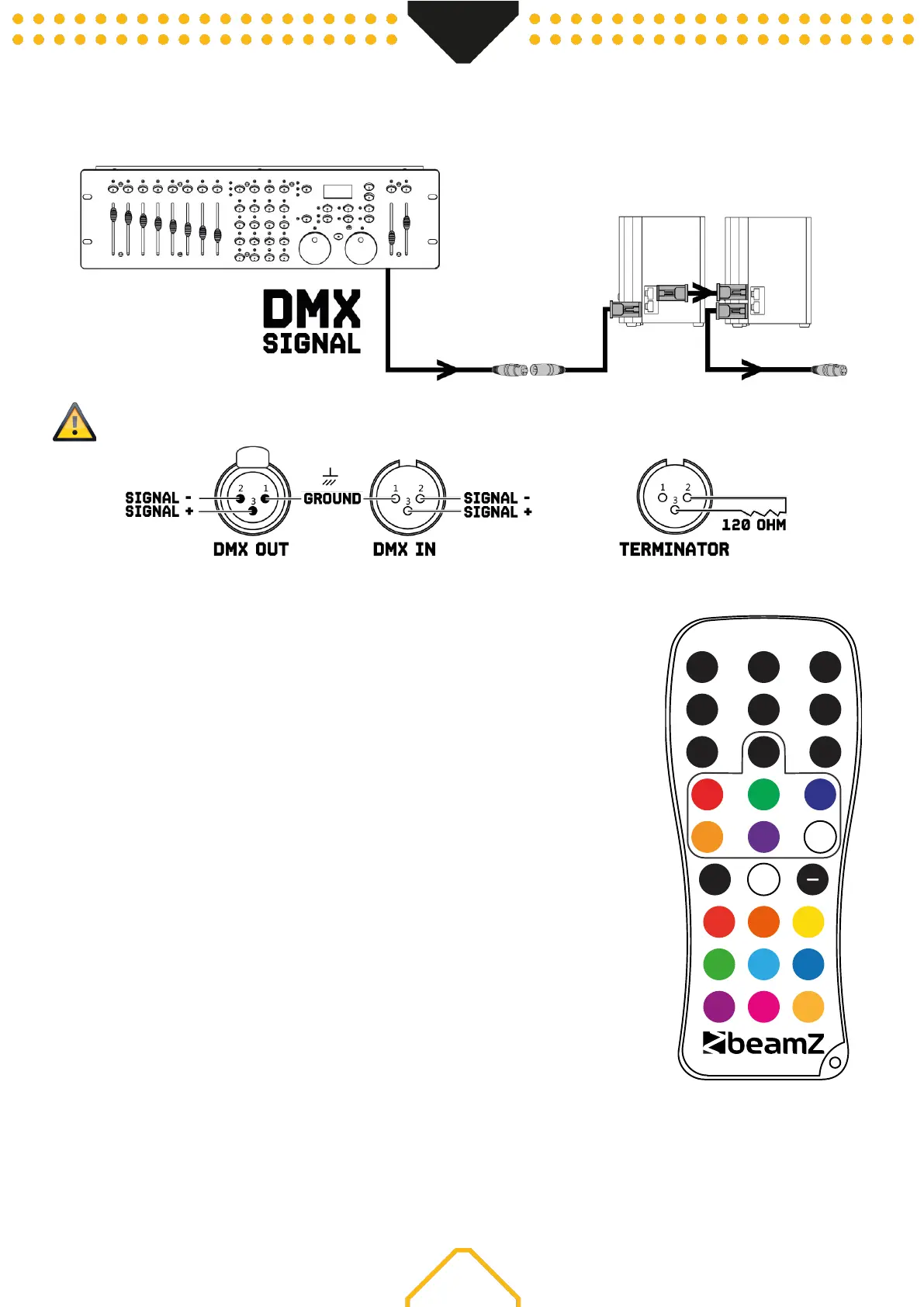 DMX
SIGNAL

SIGNAL -
SIGNAL +
2
1
3
DMX OUT

GROUND

1
2
3
SIGNAL -
SIGNAL +
DMX IN

1
2
3
120 OHM
TERMINATOR

beamZ