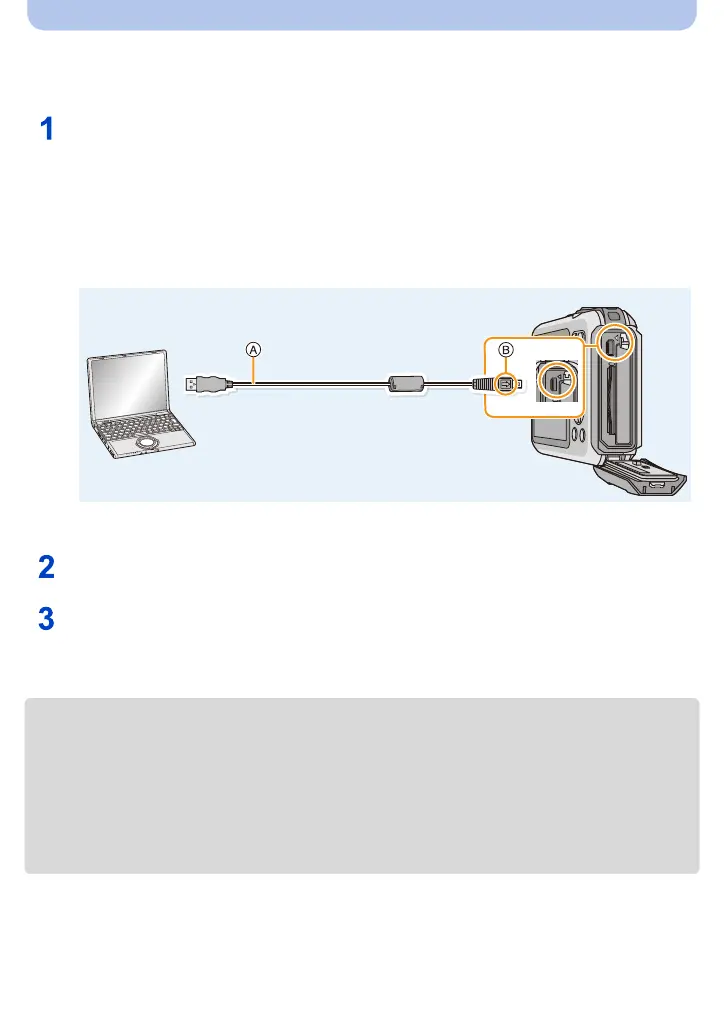 1

Ⓐ

Ⓑ

2

3