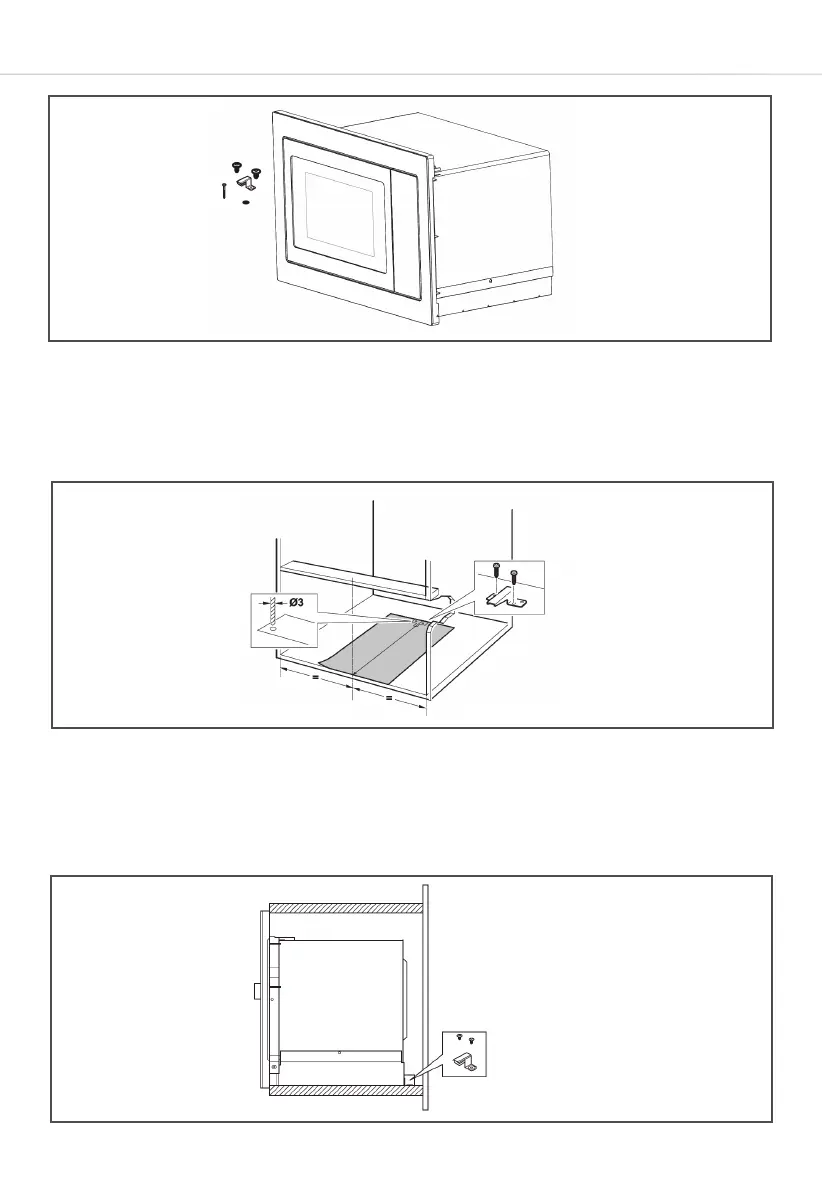 Ø3

=

=