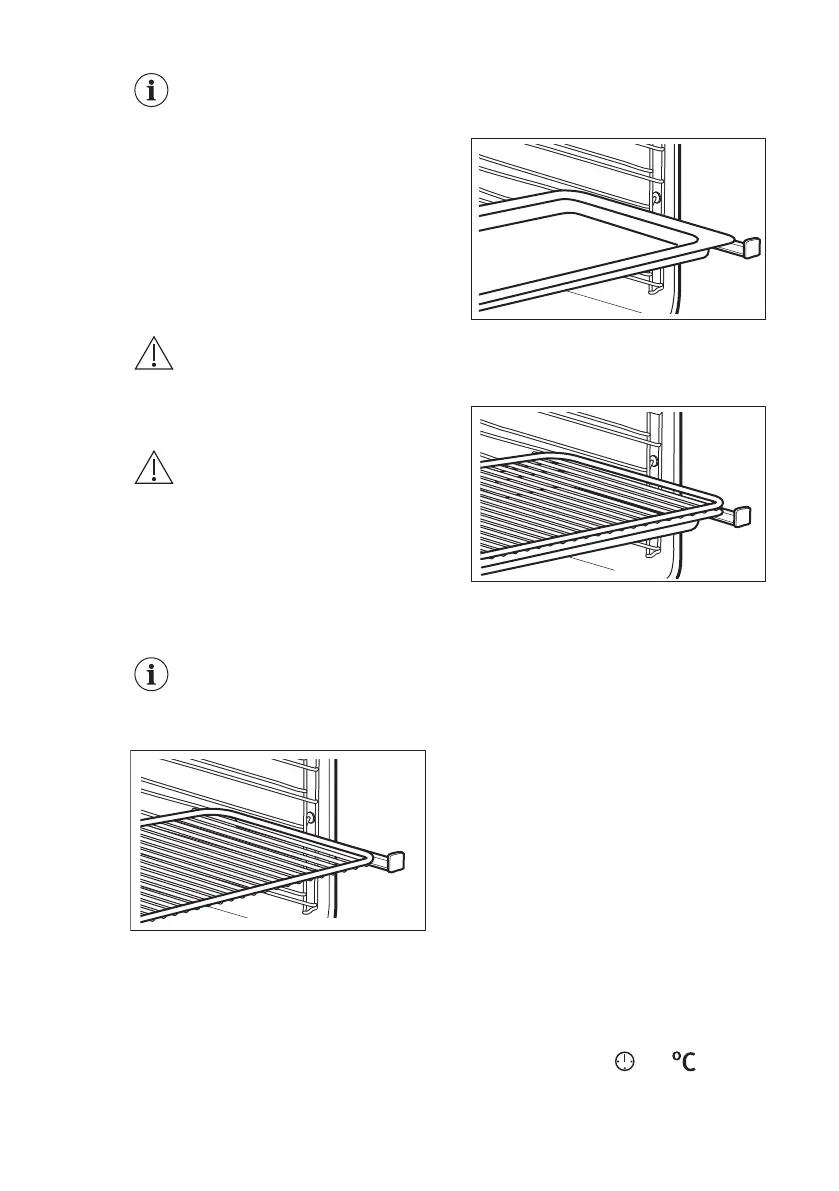 °C