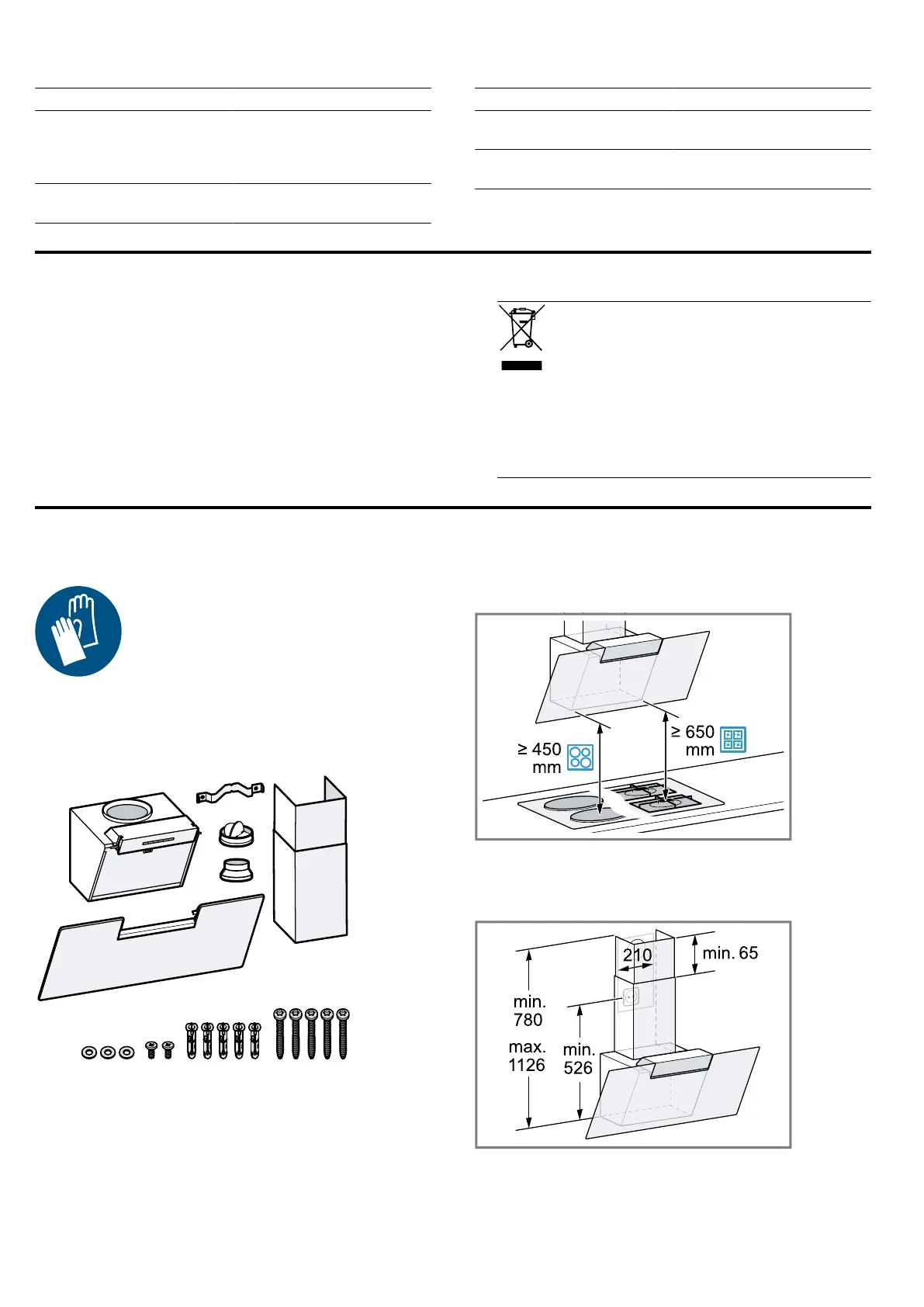 ≥ 450 mm

≥ 650 mm

210

min. 65

min. 780

max. 1126

min. 526