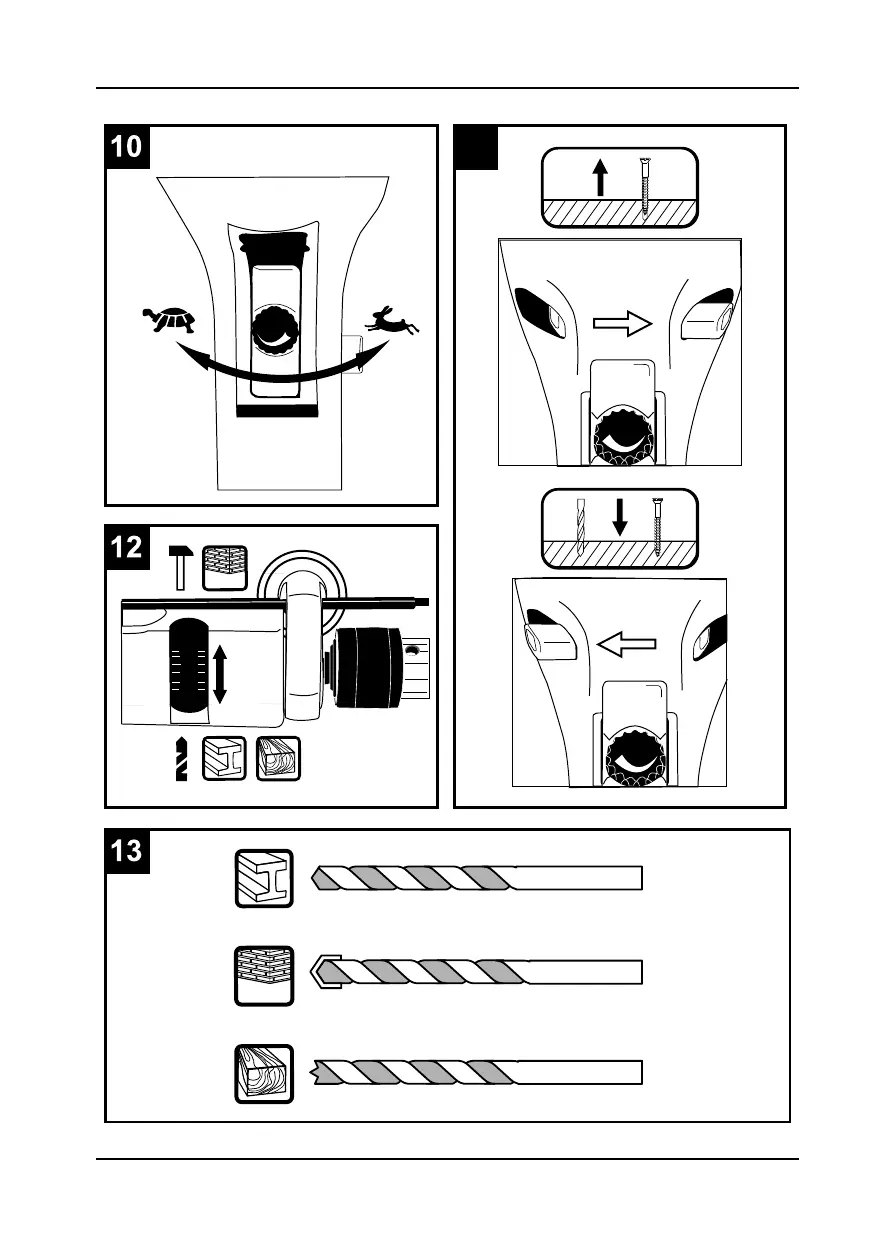 10

12

13