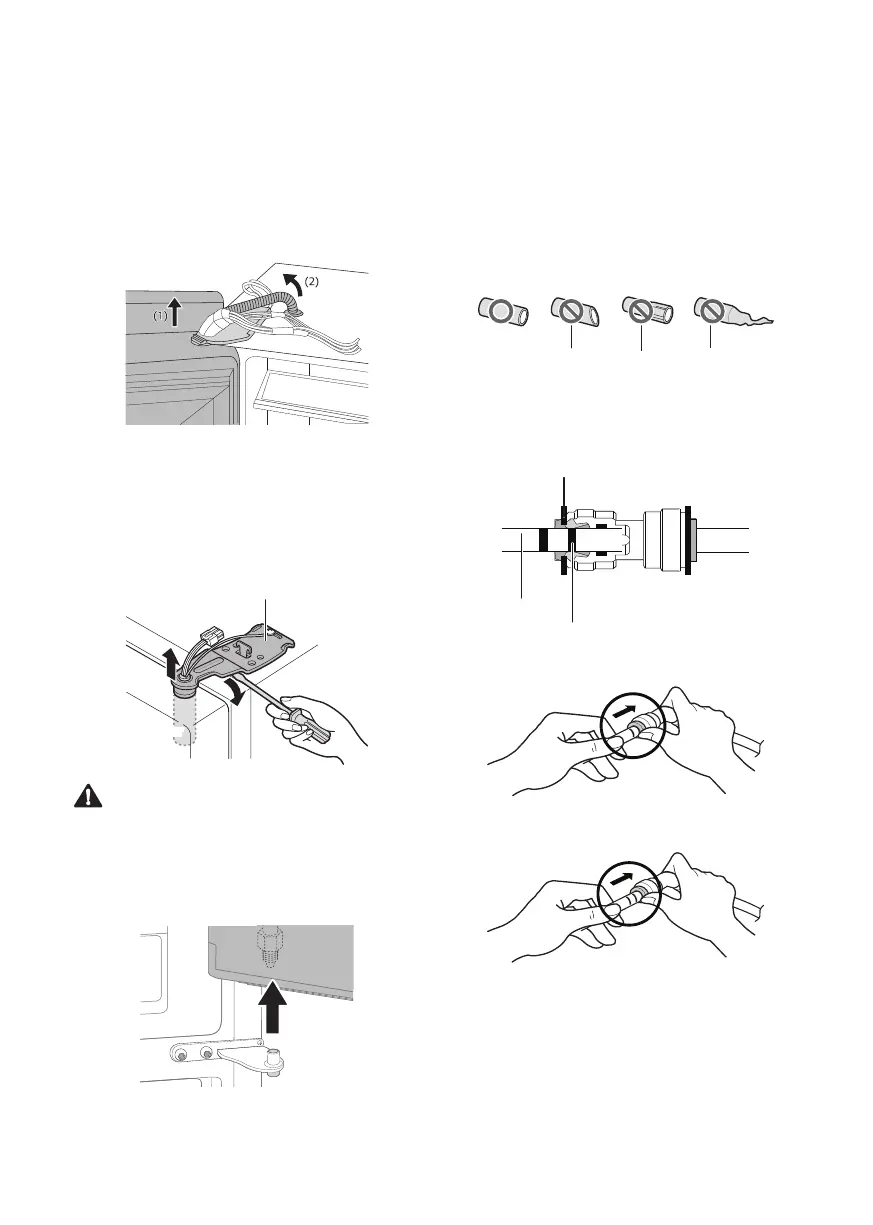 (1)

(2)