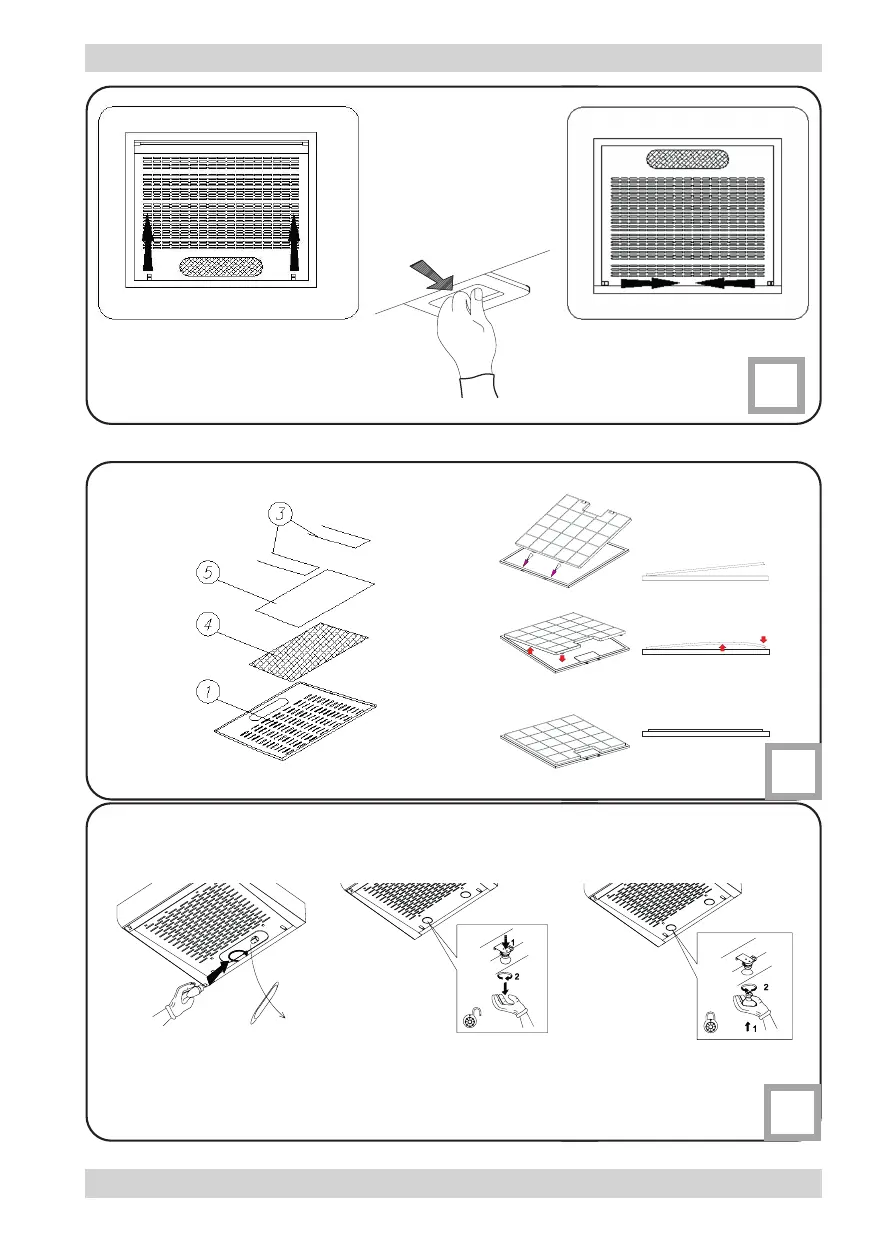 3

5

4

1

1

2

2

1