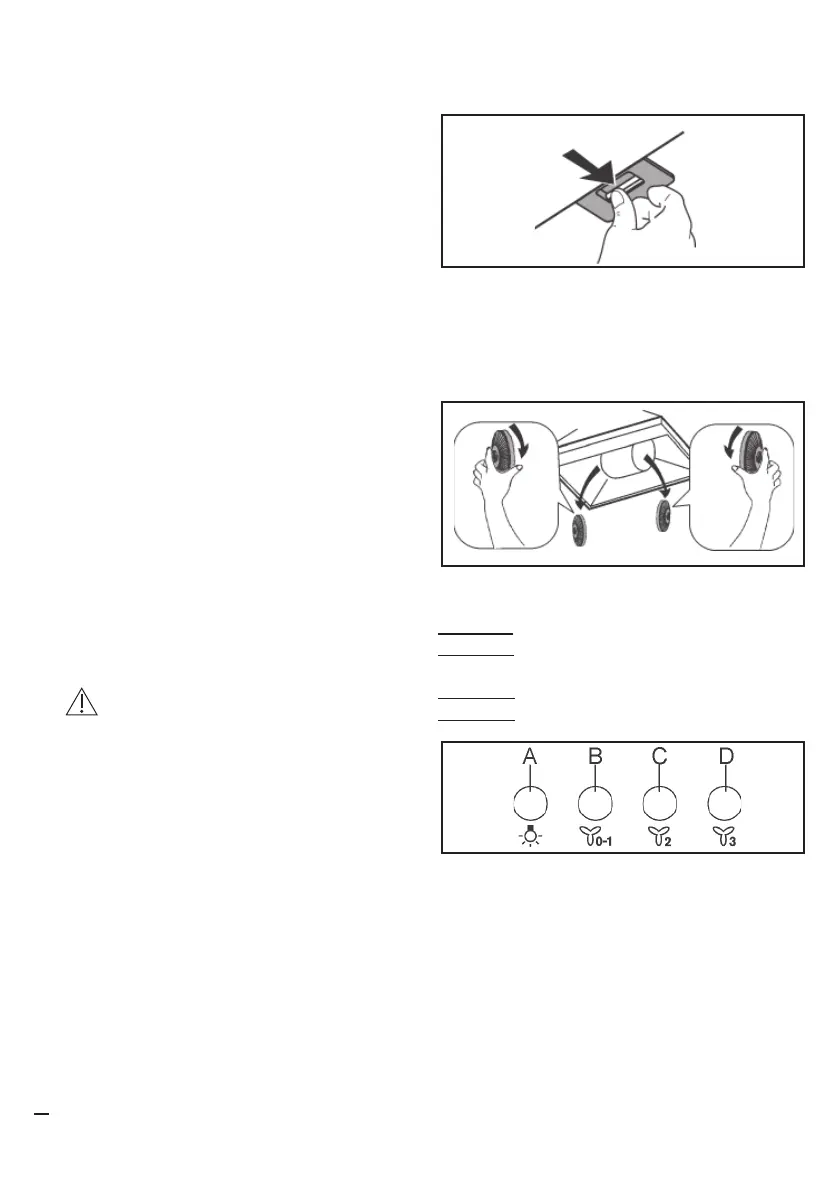 A B C D

0-1 2 3