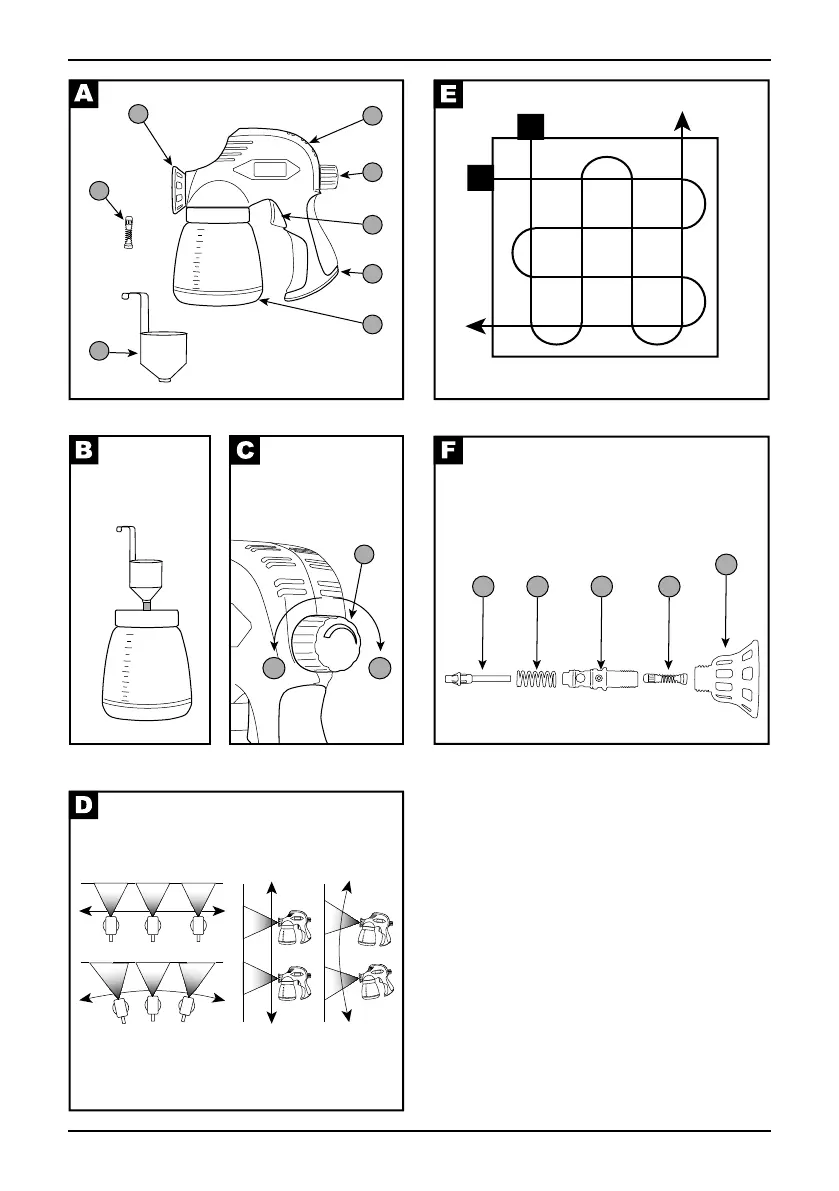 A

E

B

C

F

D