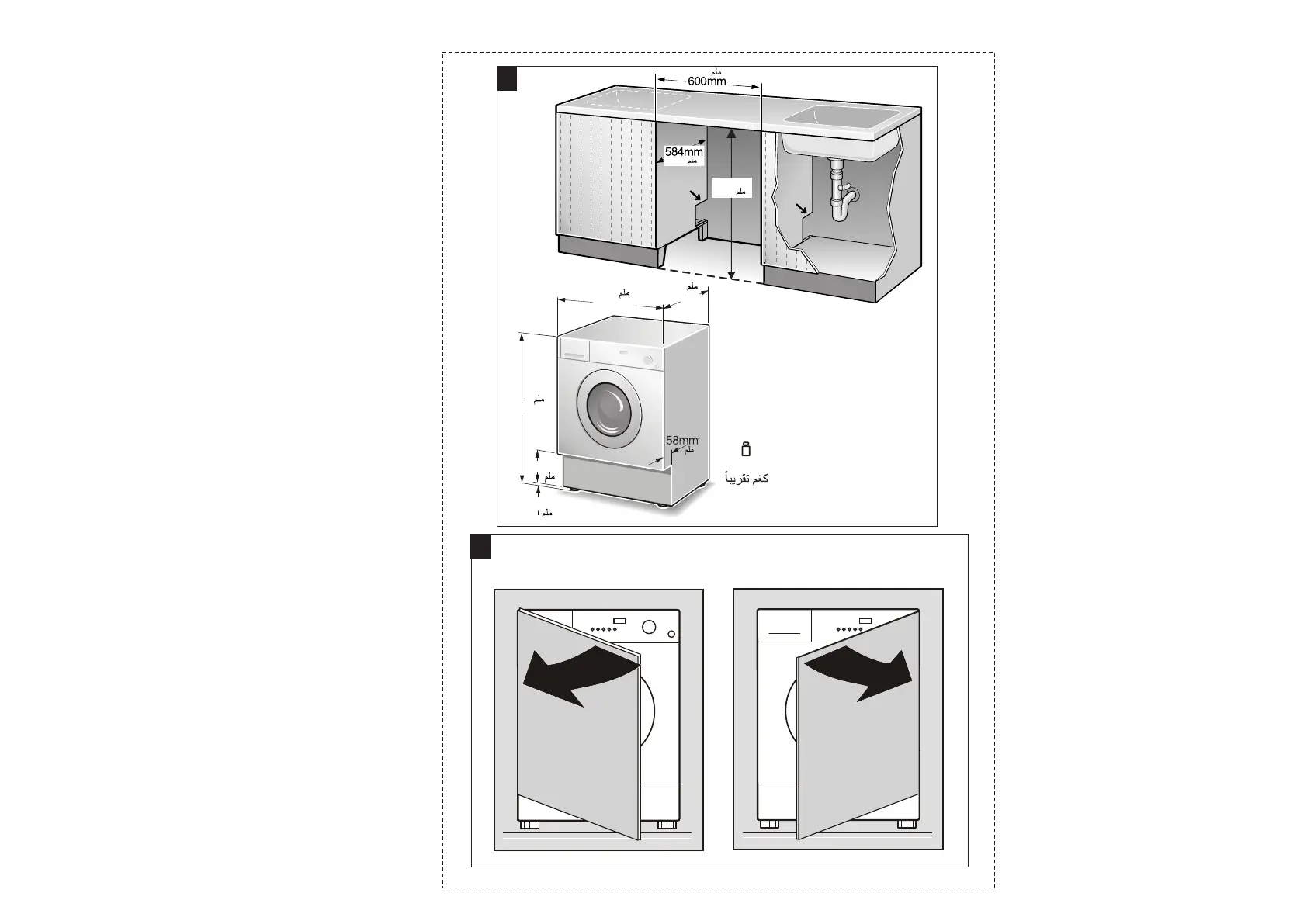 ملم
600mm
584mm
ملم
ملم
ملم
ملم
ملم
58mm
ملم
ملم
كغم تقريباً
ملم