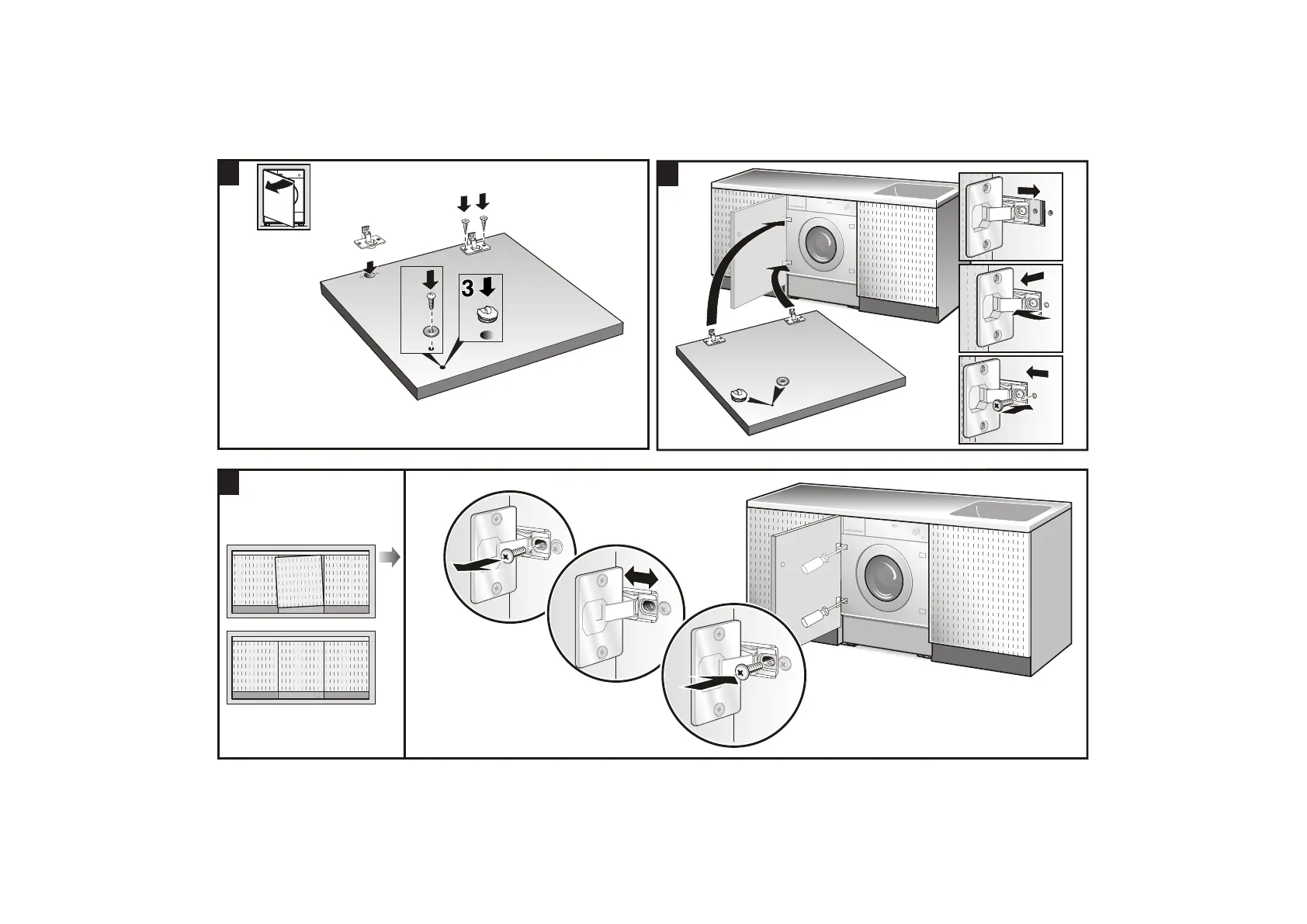 3