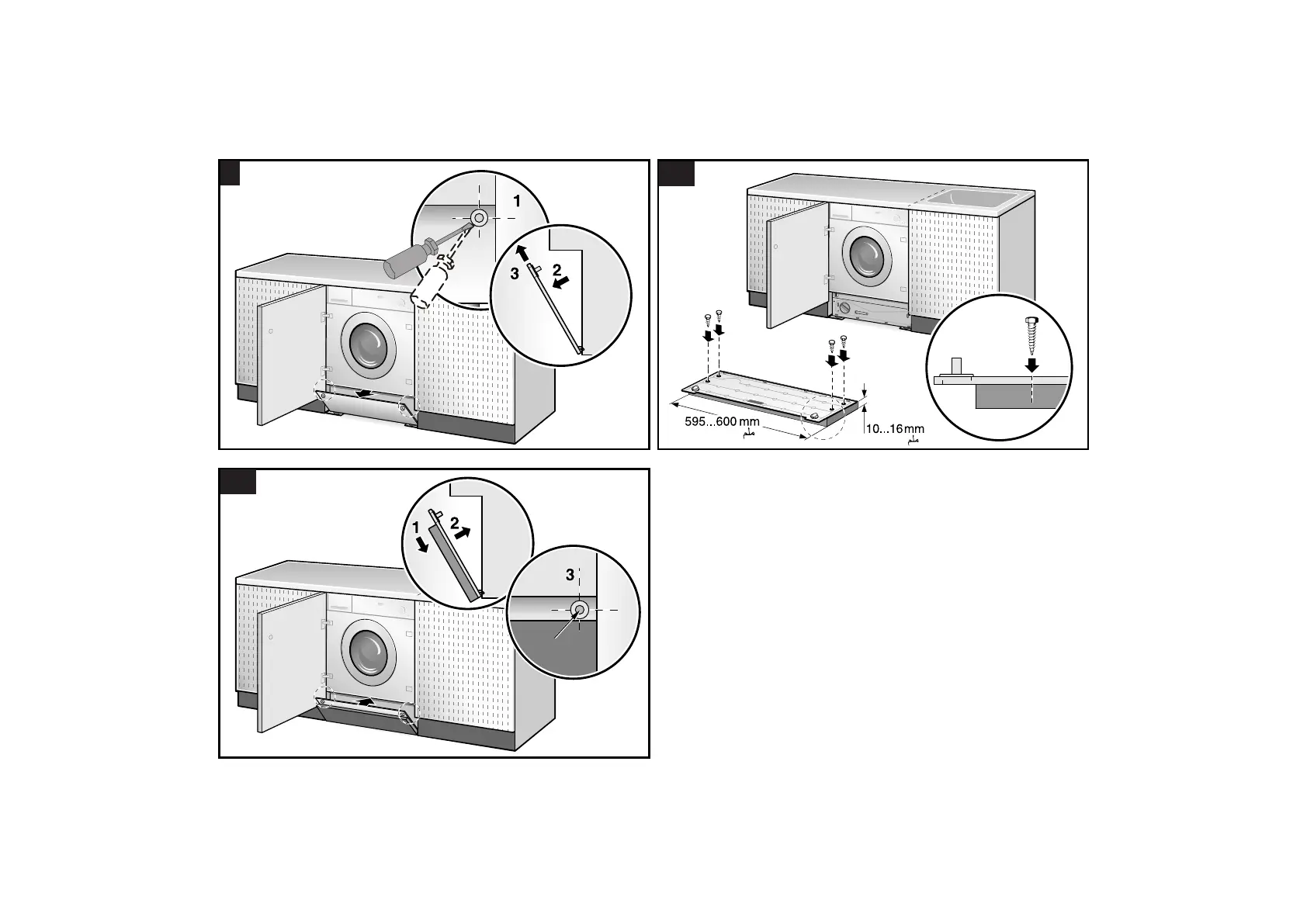 1
3
2

595...600 mm
ملم
10...16 mm
ملم

1
2
3