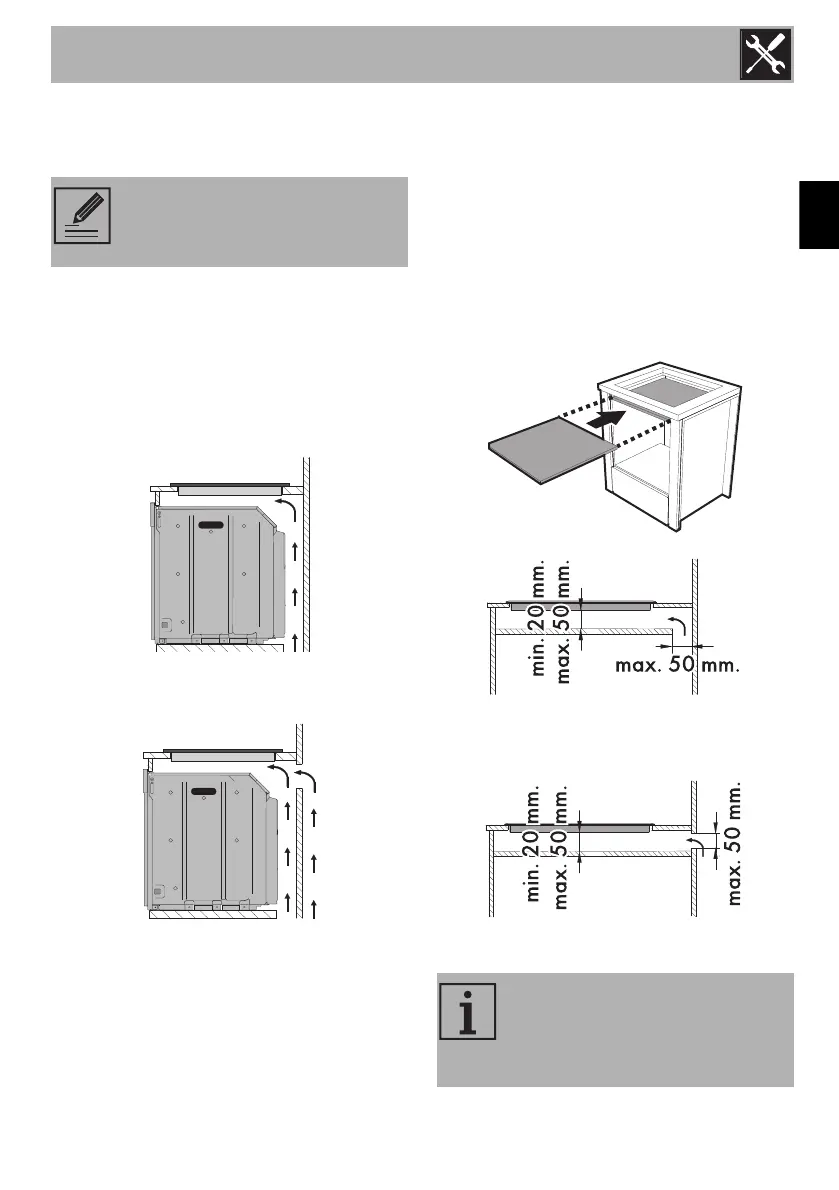 min. 20 mm.
max. 50 mm.
max. 50 mm.

min. 20 mm.
max. 50 mm.
max. 50 mm.