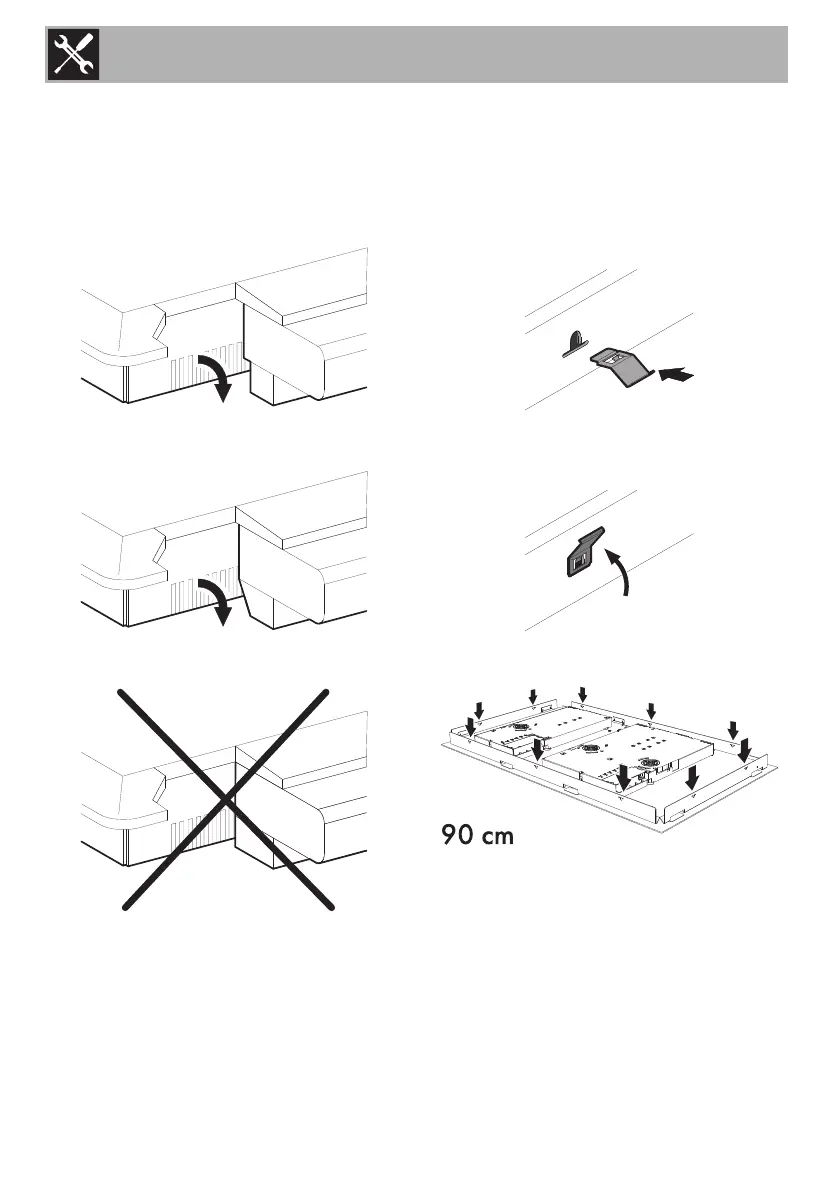 90 cm