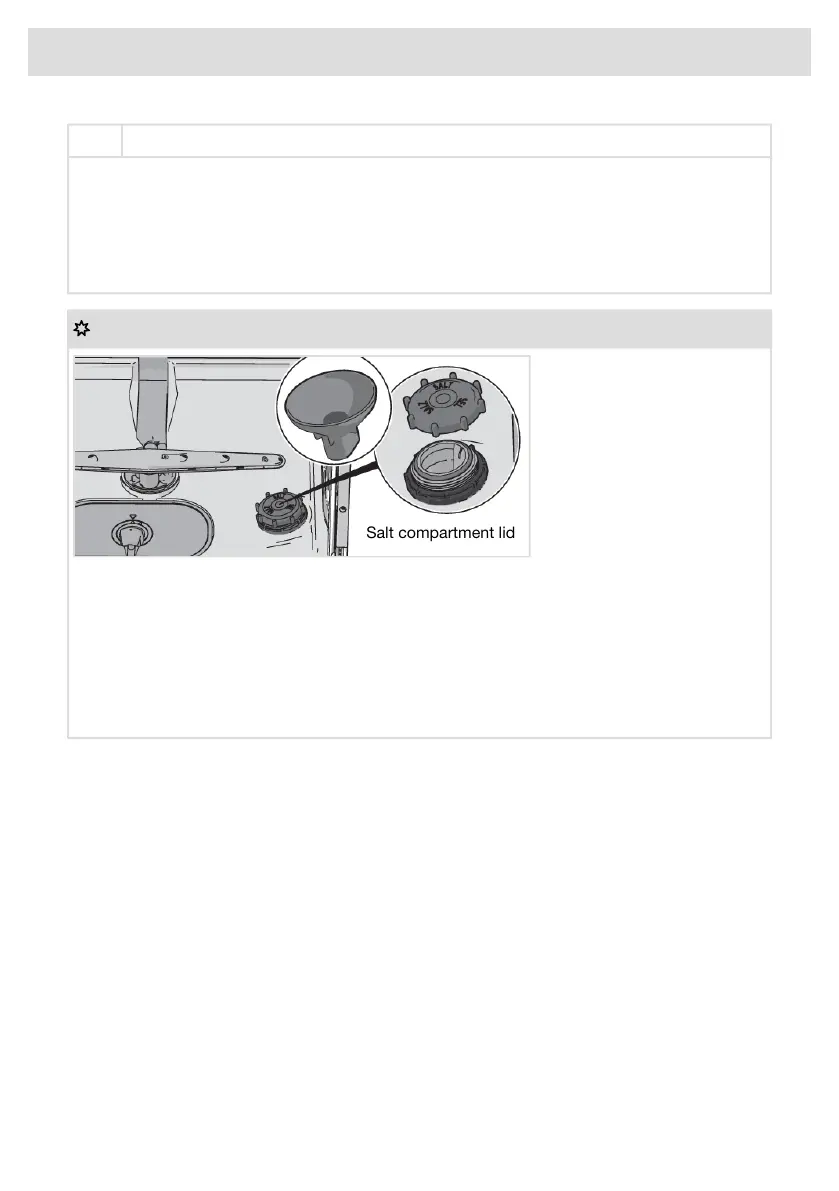 SALT

Salt compartment lid