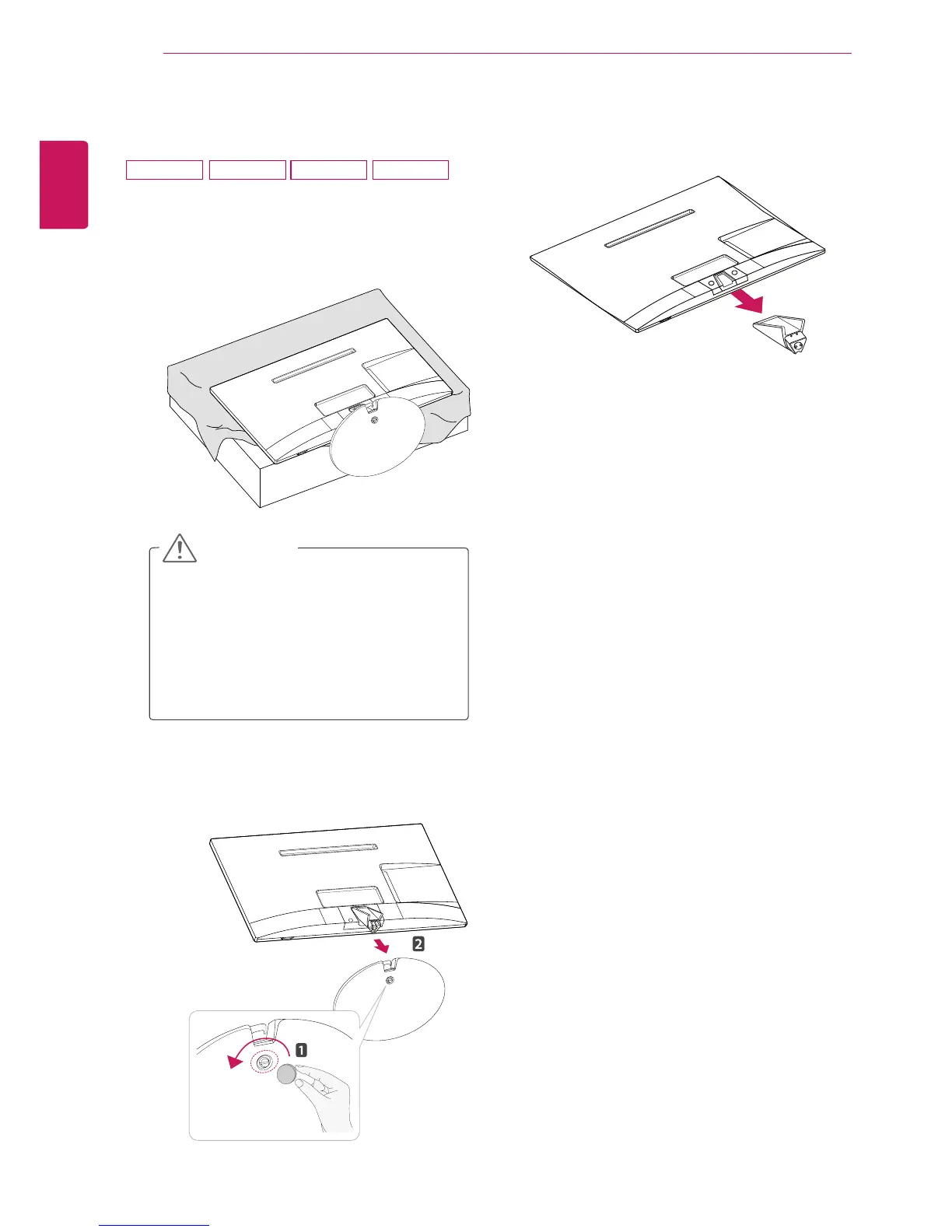 2

1