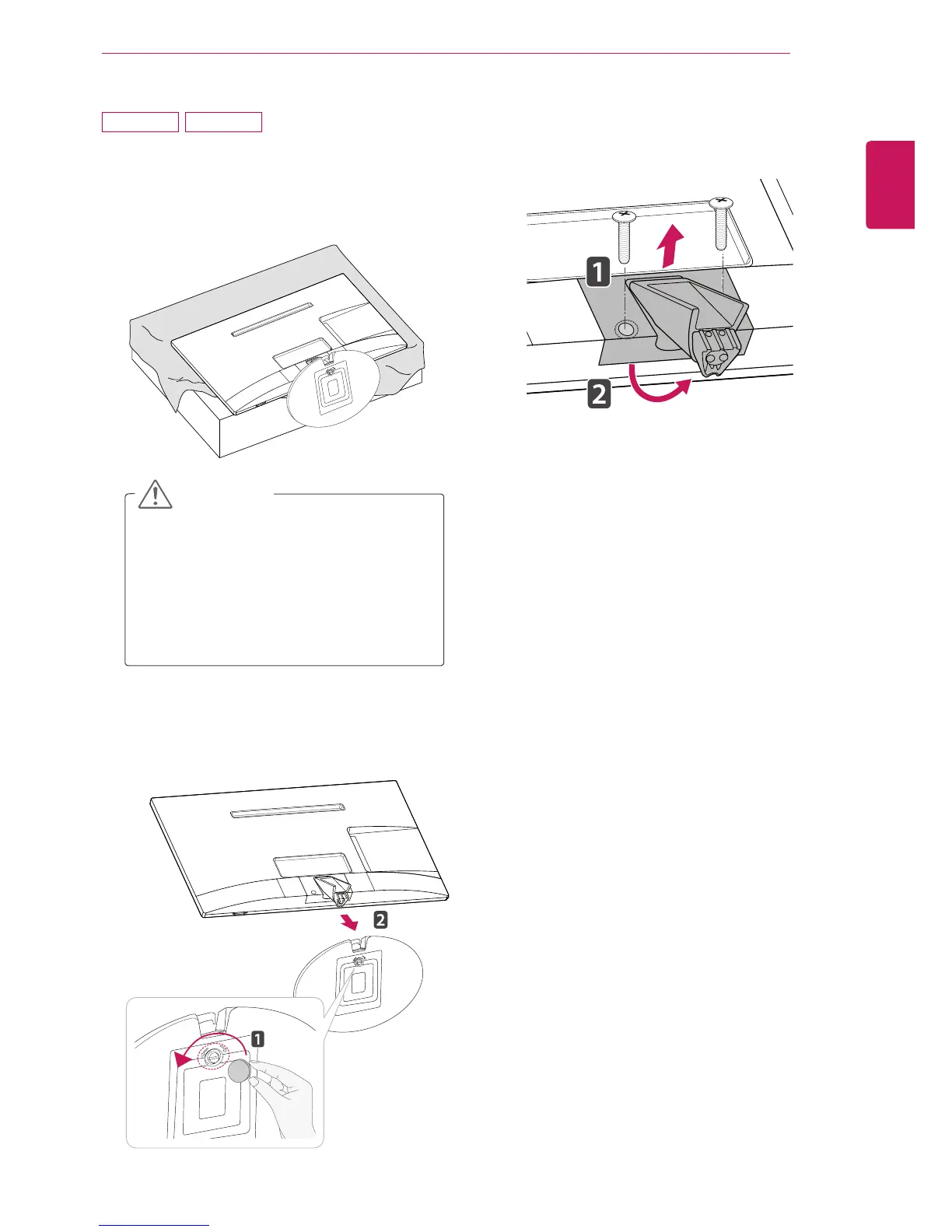 1

2

2

1