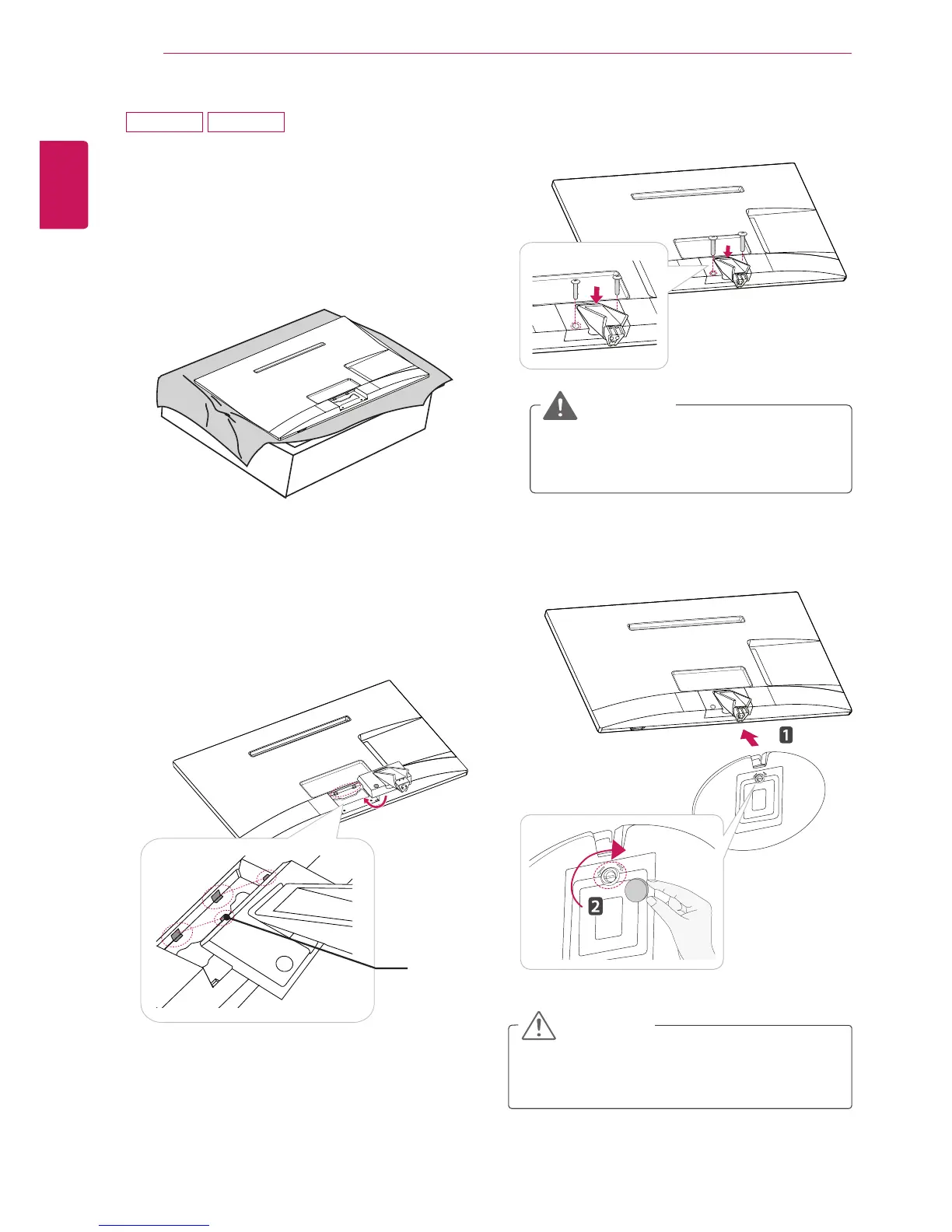 1

2