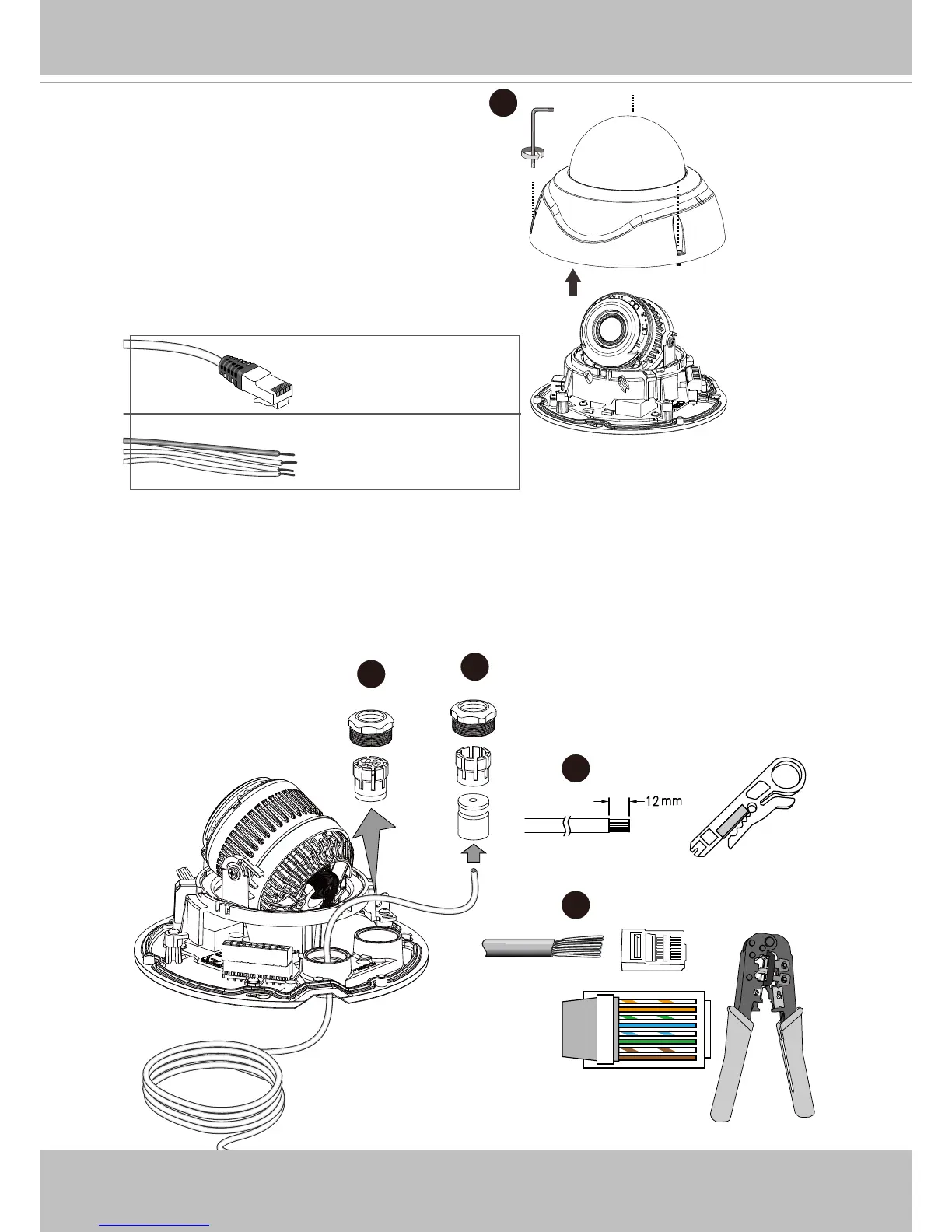 12 mm