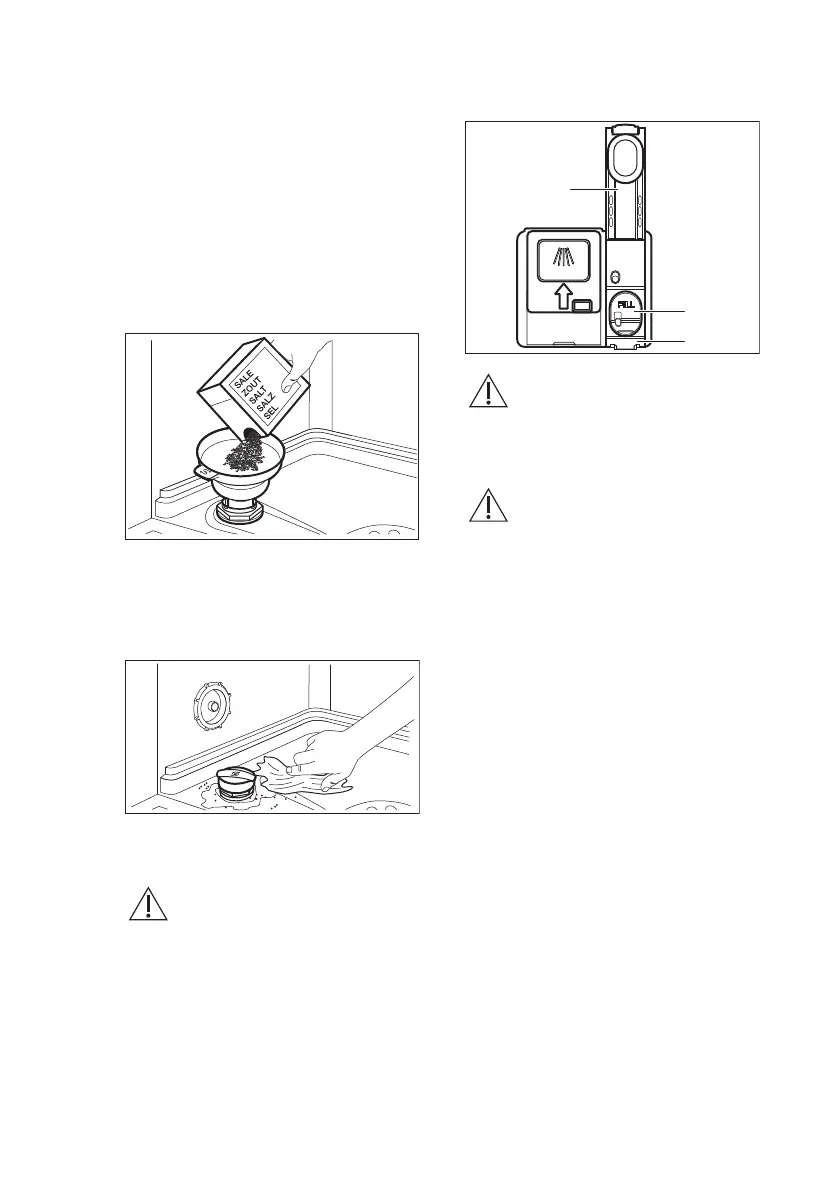 SALE
ZOUT
SALT
SALZ
SEL

FILL