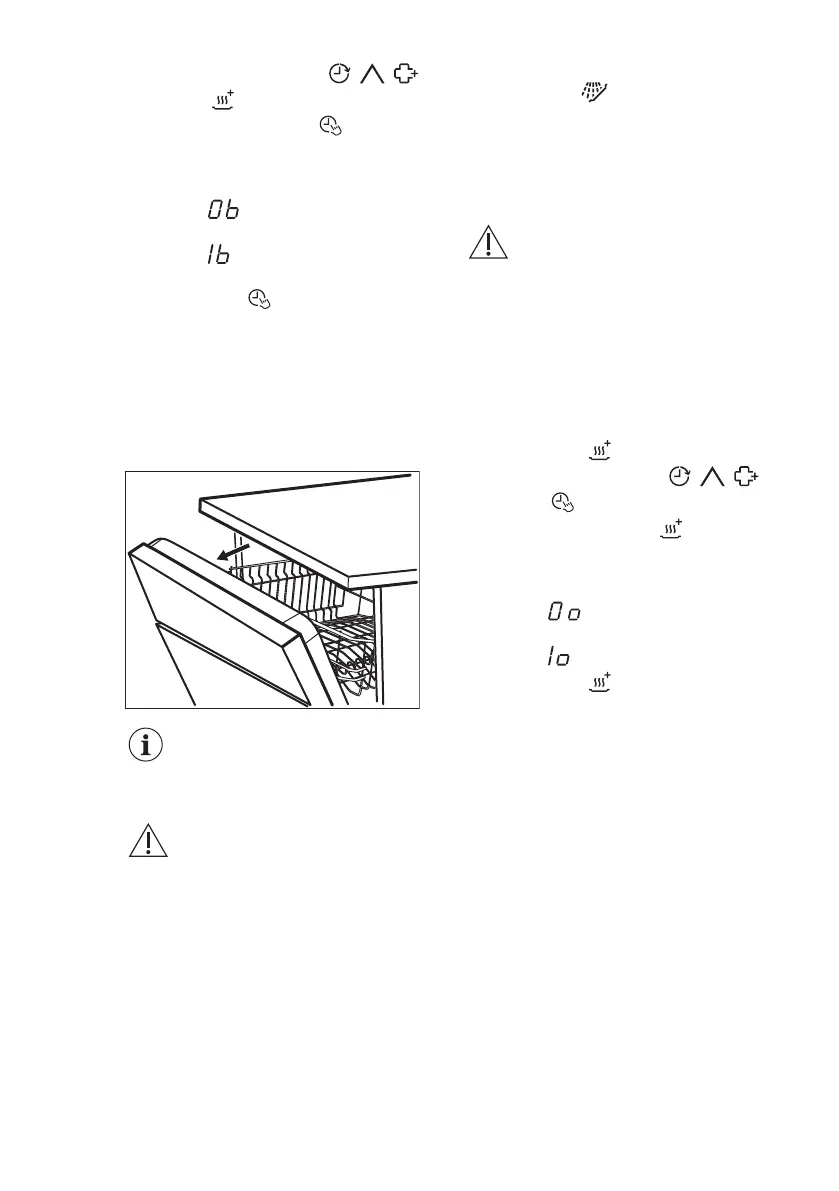 0b

1b

0o

1o