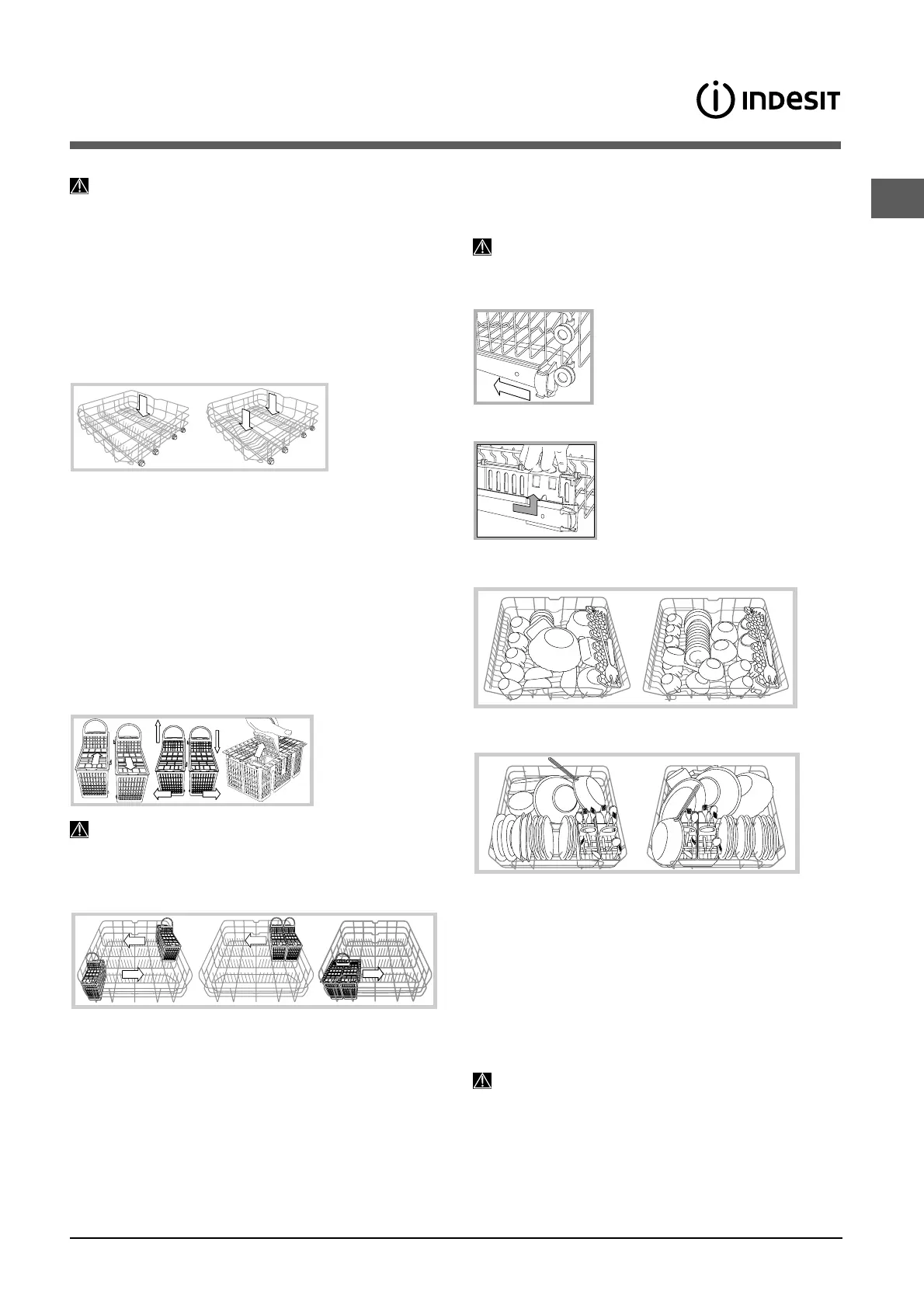 INDESIT