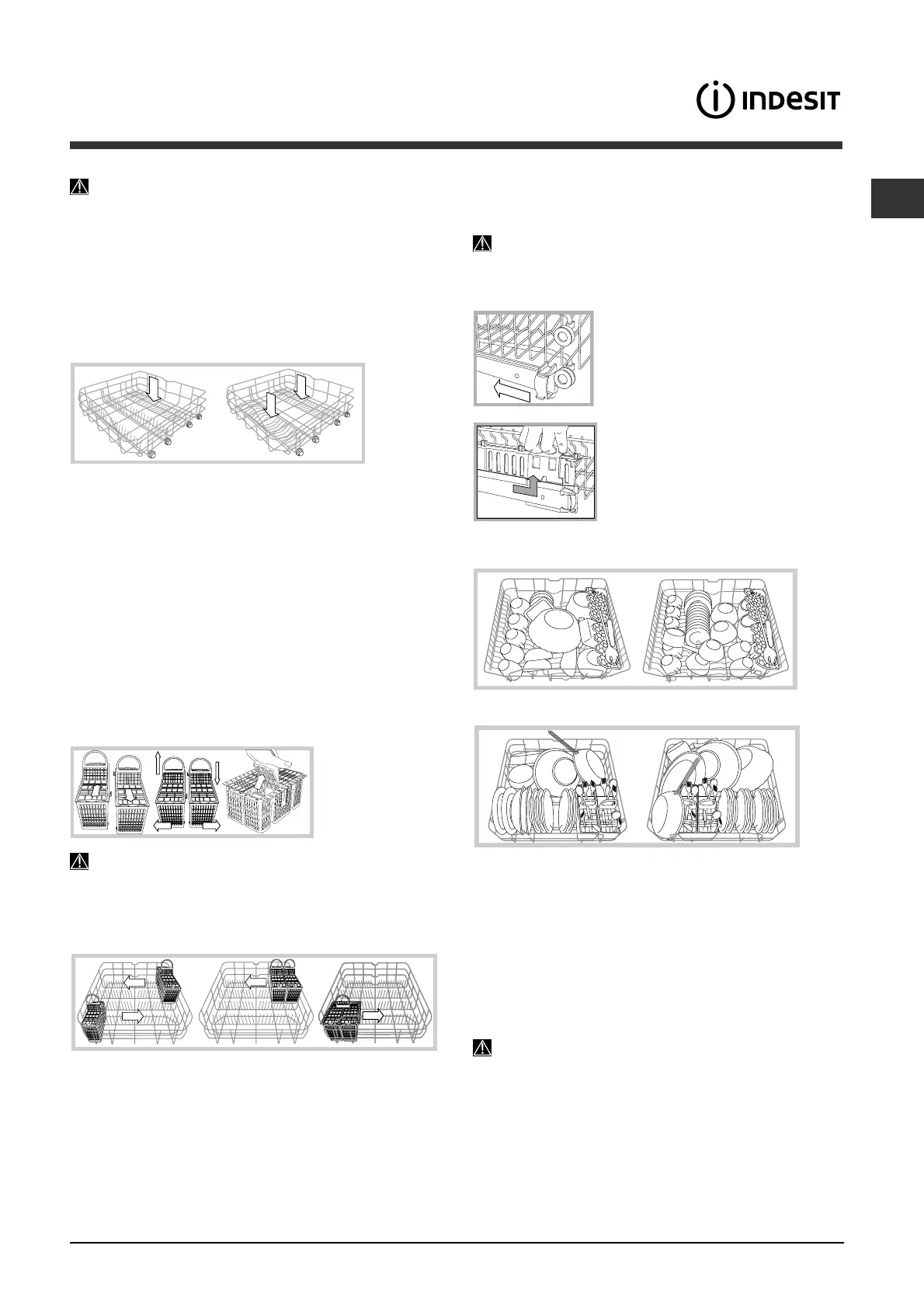 INDESIT