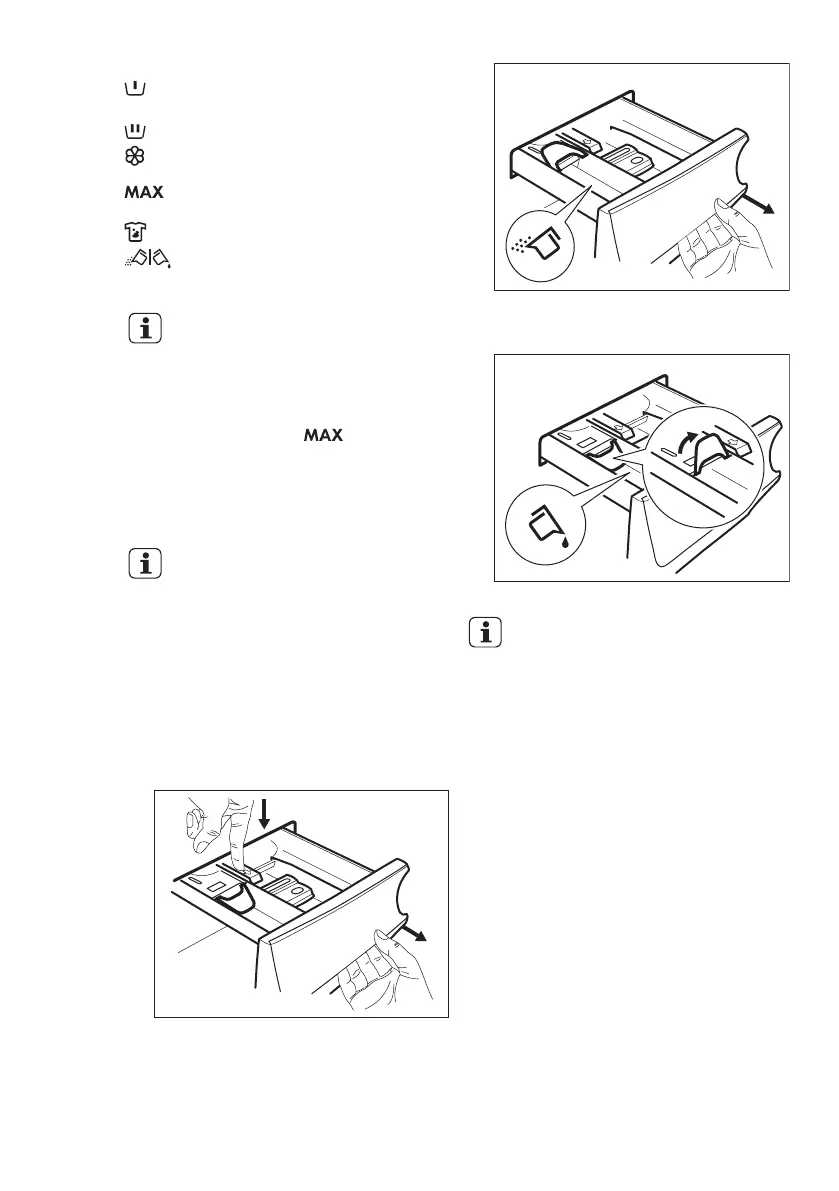 MAX

MAX