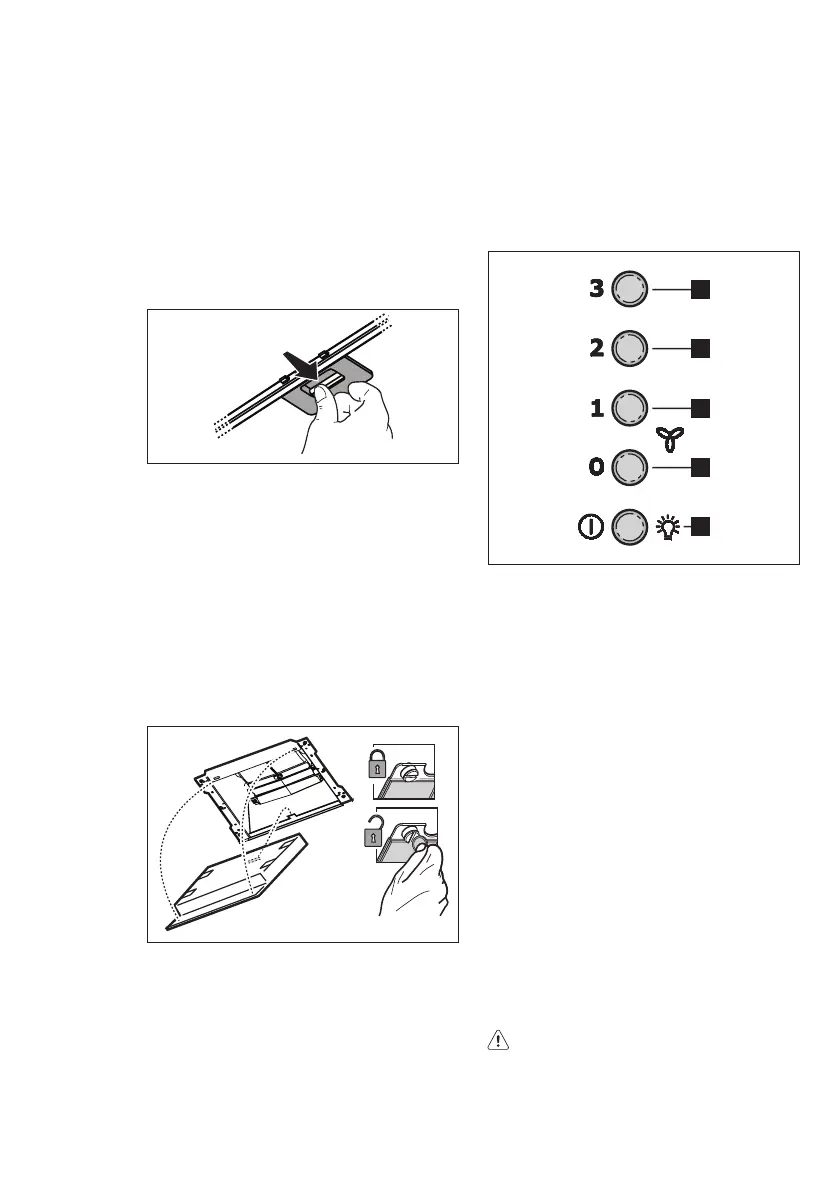 3

2

1

0