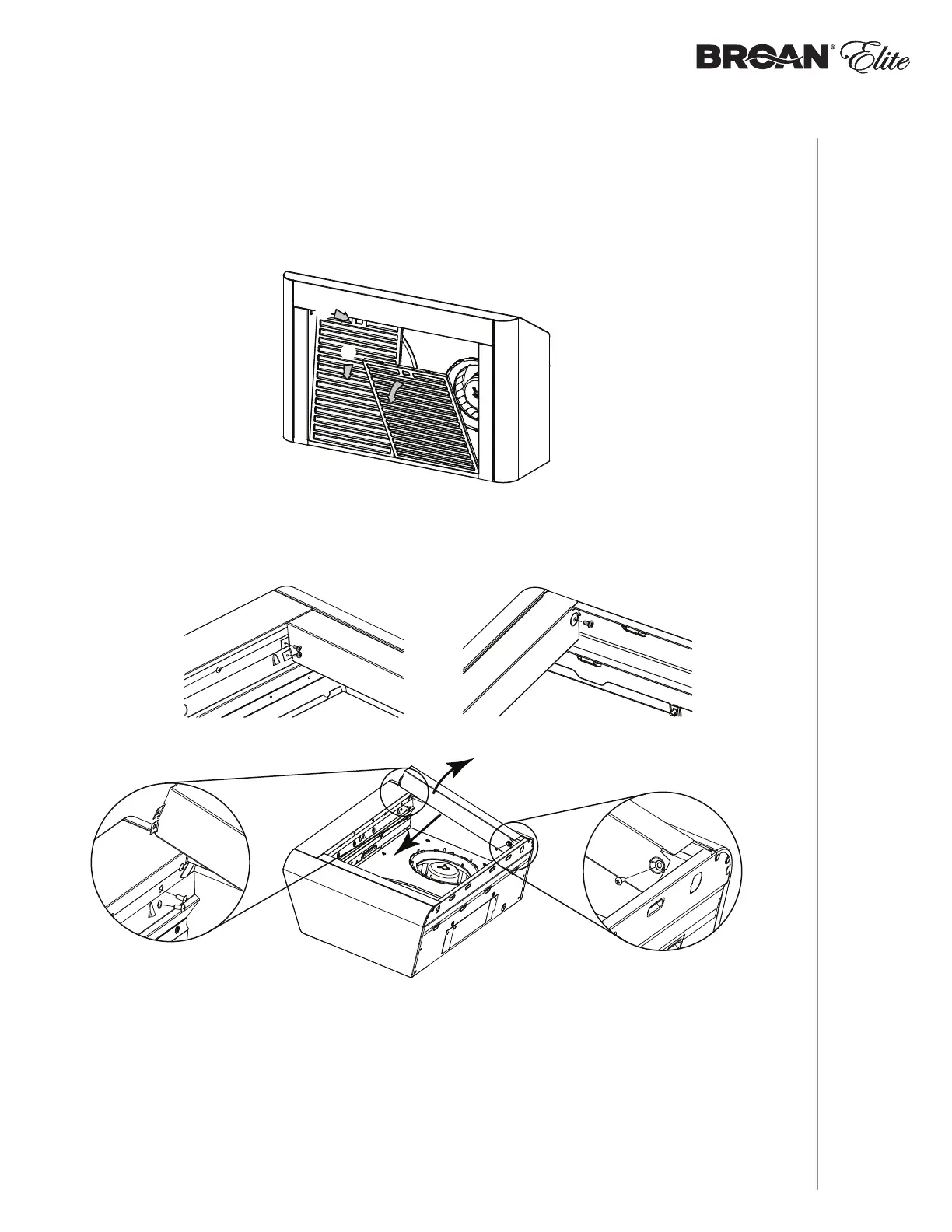 BROAN® Elite