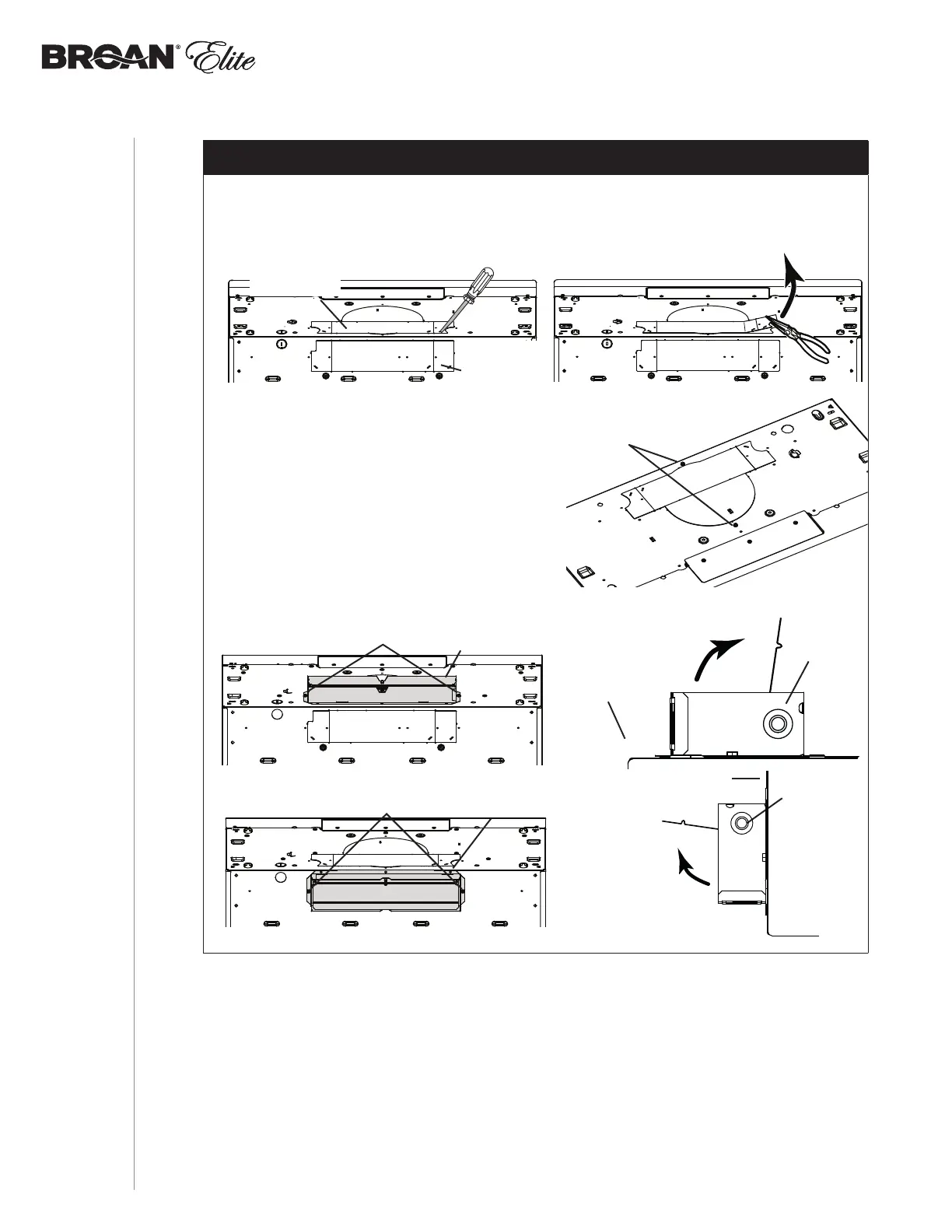 BROAN® Elite