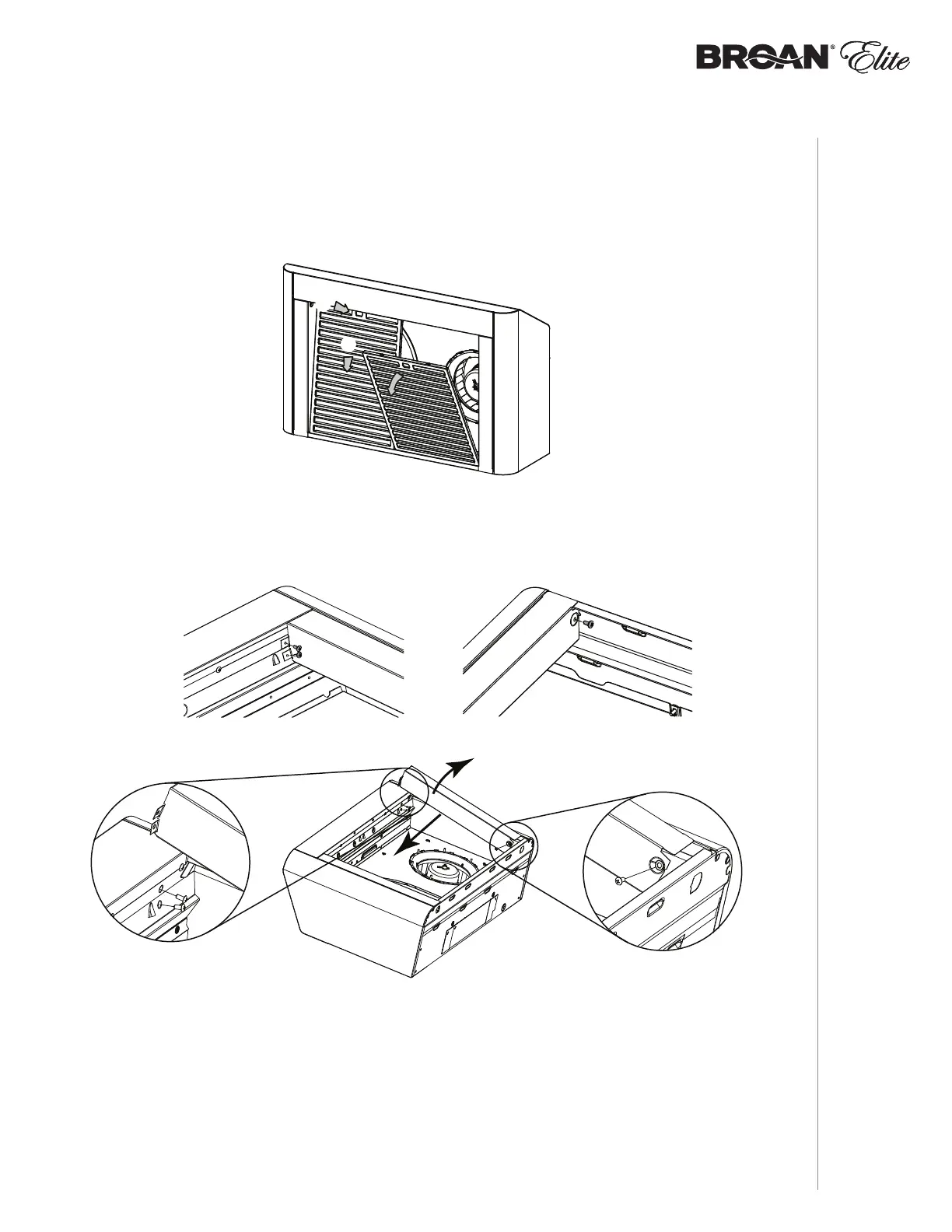 BROAN® Elite