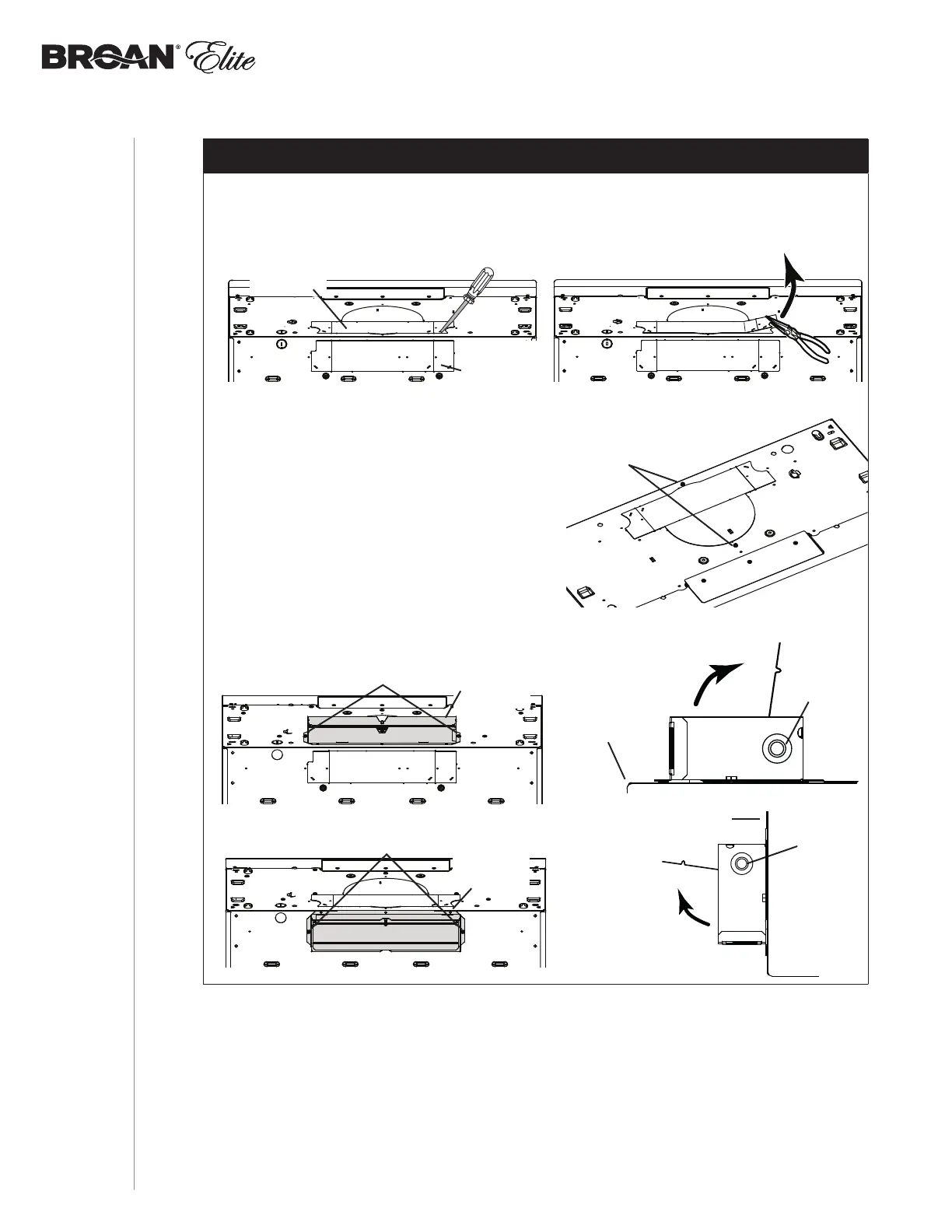 BROAN® Elite