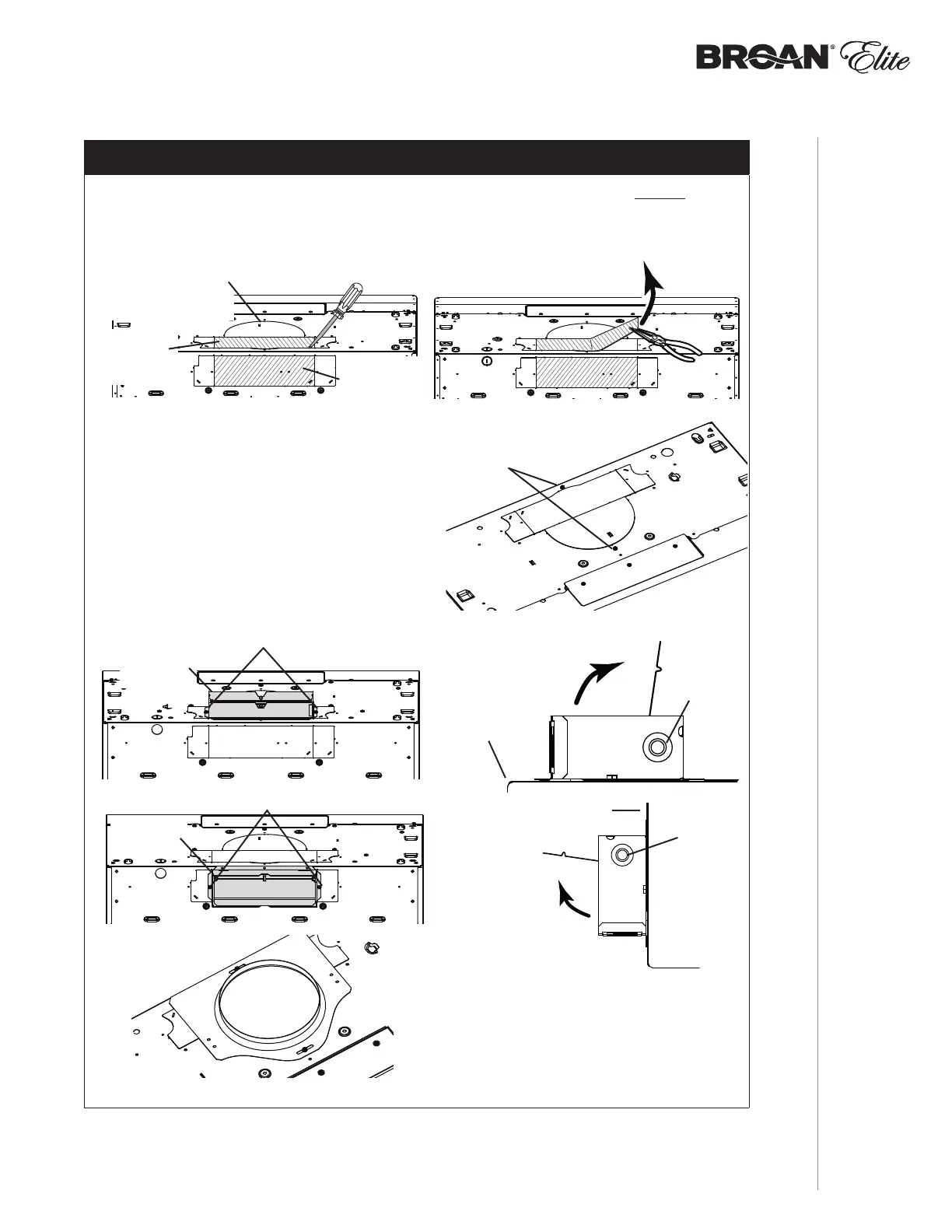 BROAN® Elite