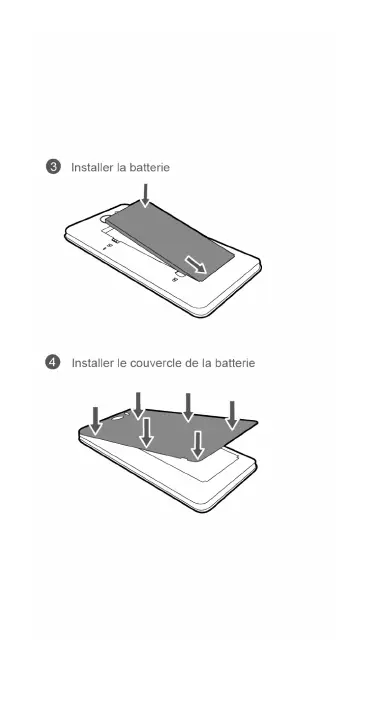 3 Installer la batterie

4 Installer le couvercle de la batterie