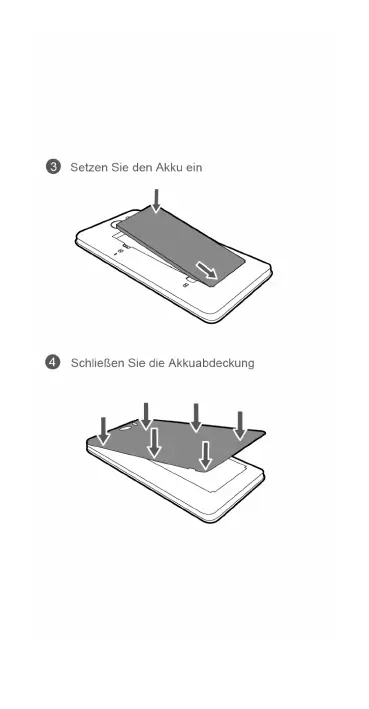 3 Setzen Sie den Akku ein

4 Schließen Sie die Akkuabdeckung