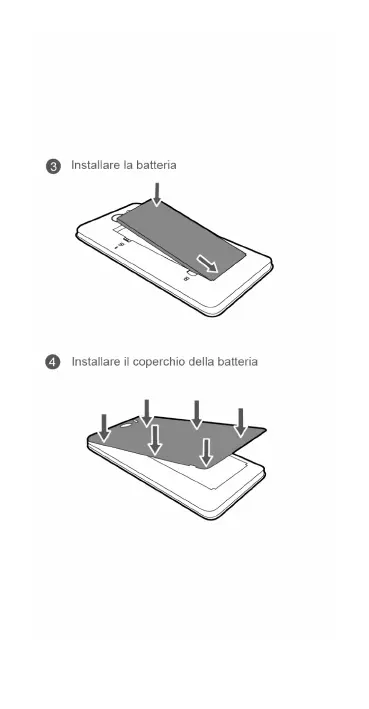 3 Installare la batteria

4 Installare il coperchio della batteria