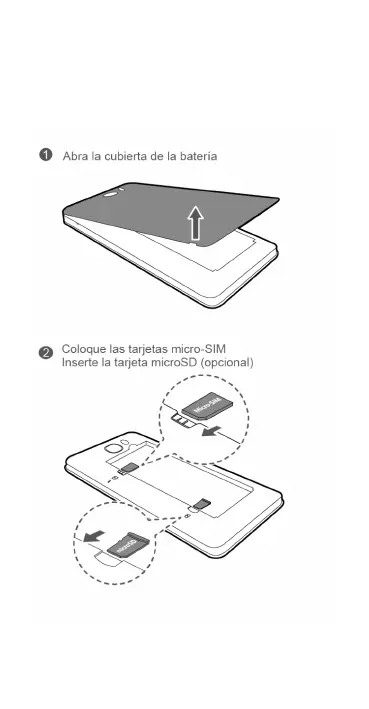 1 Abra la cubierta de la batería

2 Coloque las tarjetas micro-SIM
Inserte la tarjeta microSD (opcional)

Micro-SIM

microSD