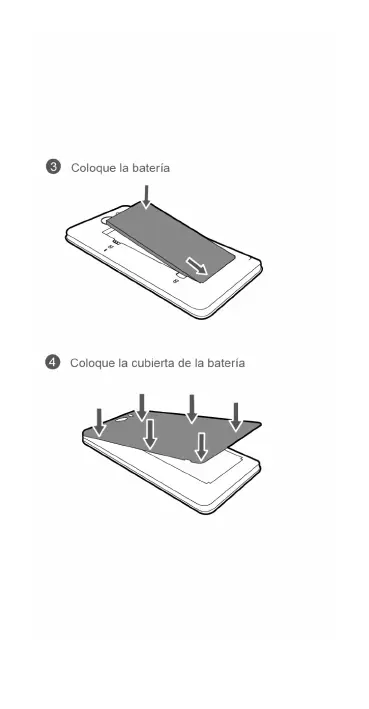 3 Coloque la batería

4 Coloque la cubierta de la batería