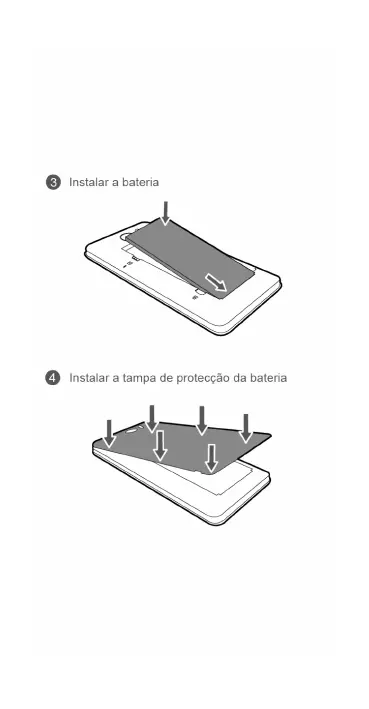 3 Instalar a bateria

4 Instalar a tampa de protecção da bateria