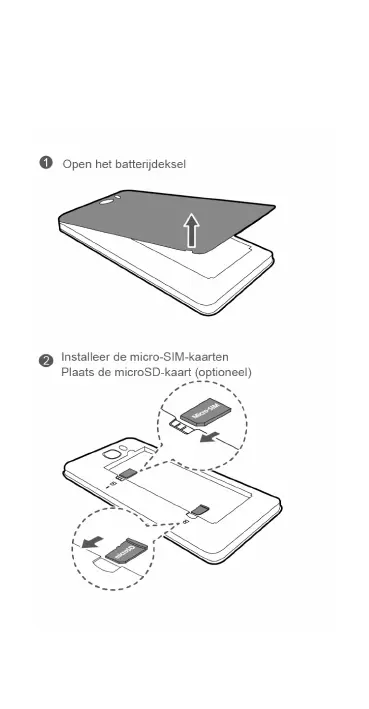 1 Open het batterijdeksel

2 Installeer de micro-SIM-kaarten
Plaats de microSD-kaart (optioneel)

Micro-SIM

microSD