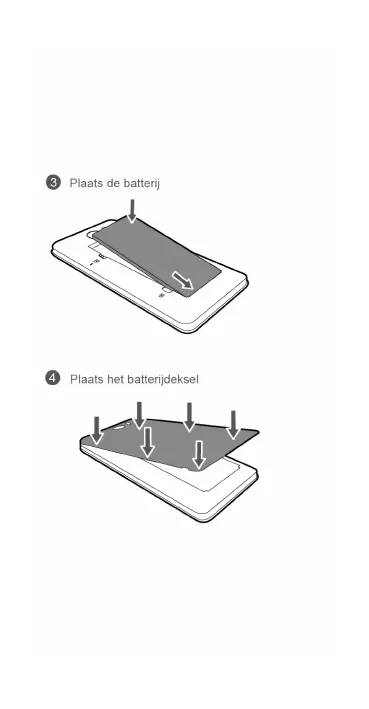 3 Plaats de batterij

4 Plaats het batterijdeksel