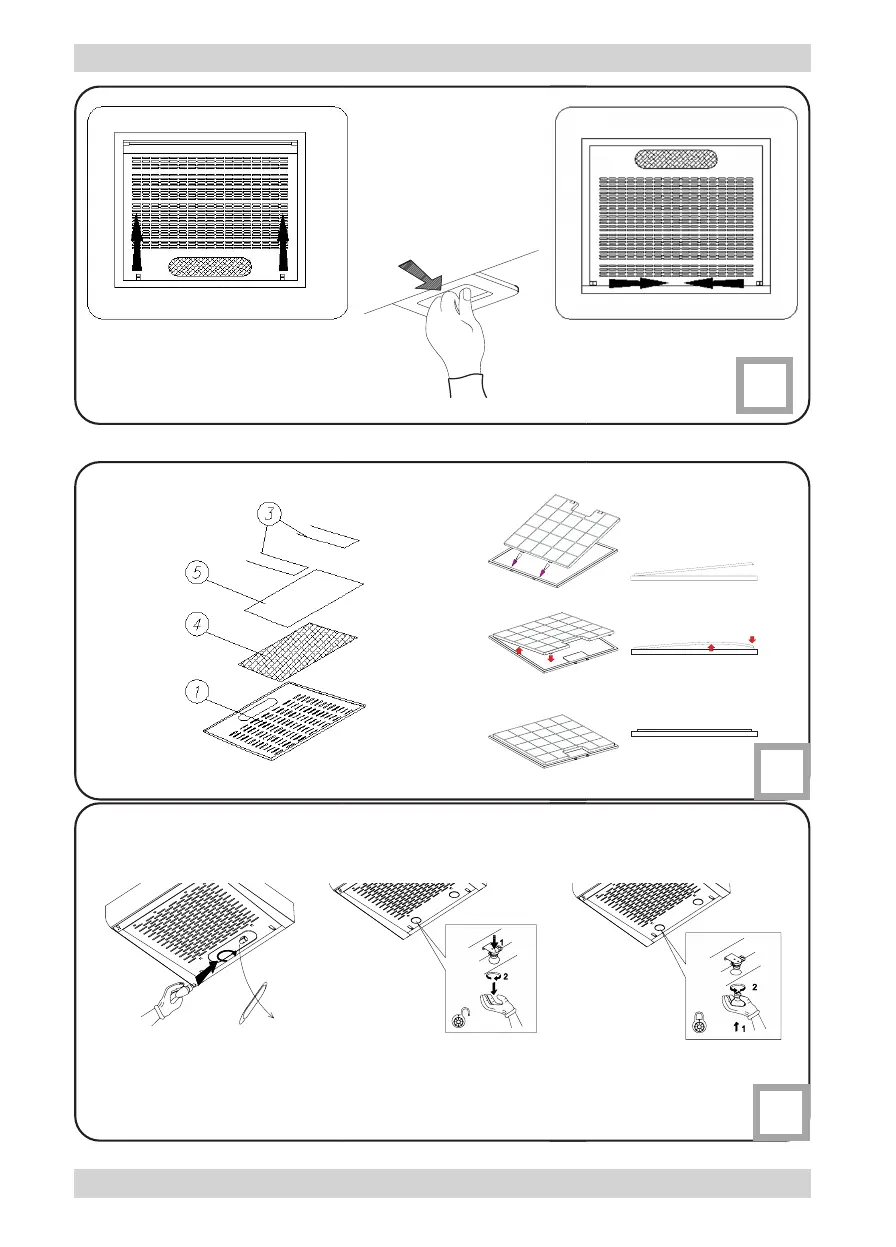 3
5
4
1

1
2

2
1