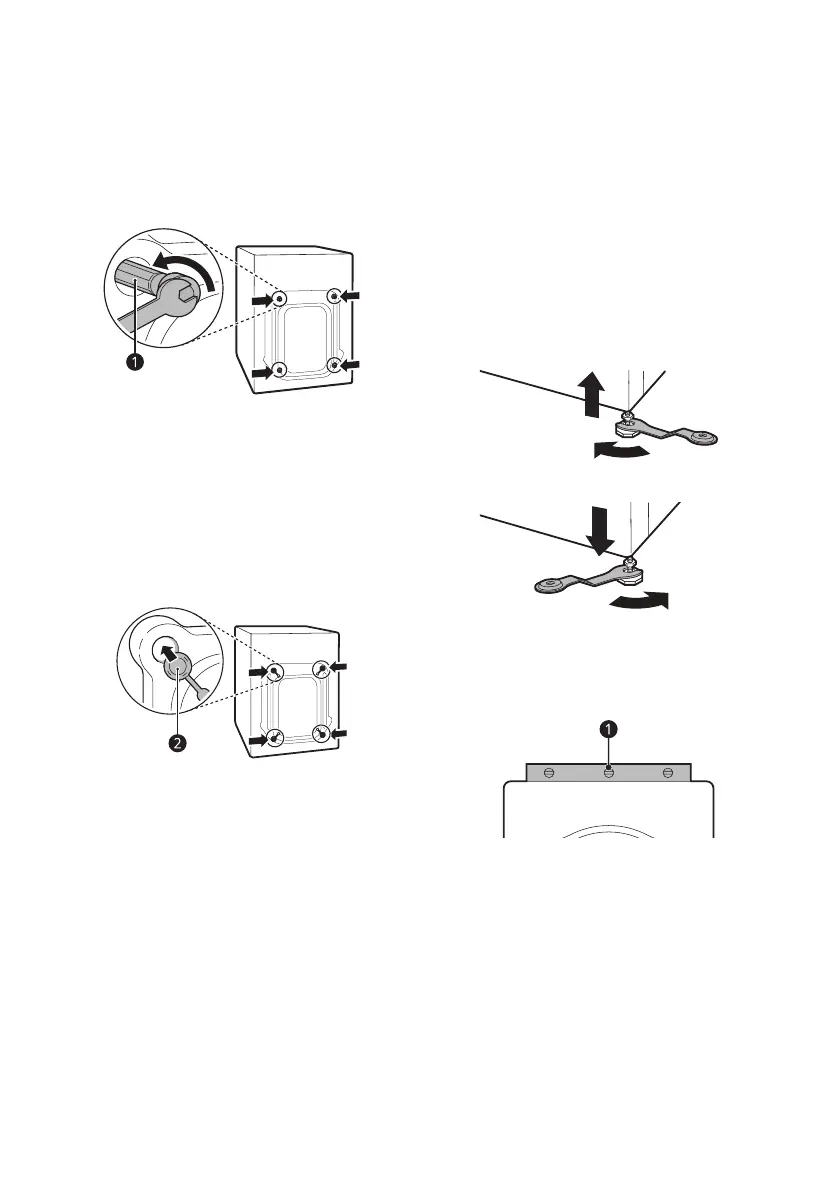 1

2

1