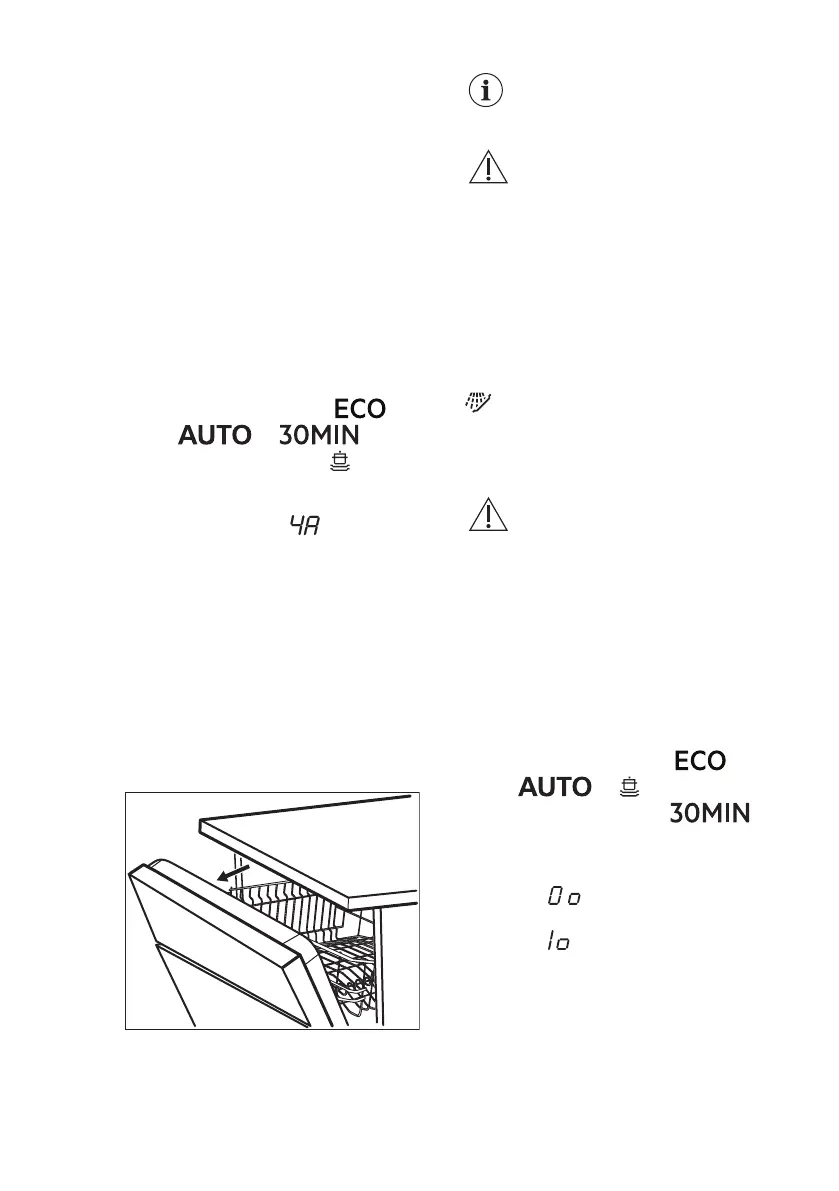 ECO
AUTO 30MIN

4A

ECO
AUTO
30MIN

0o

1o