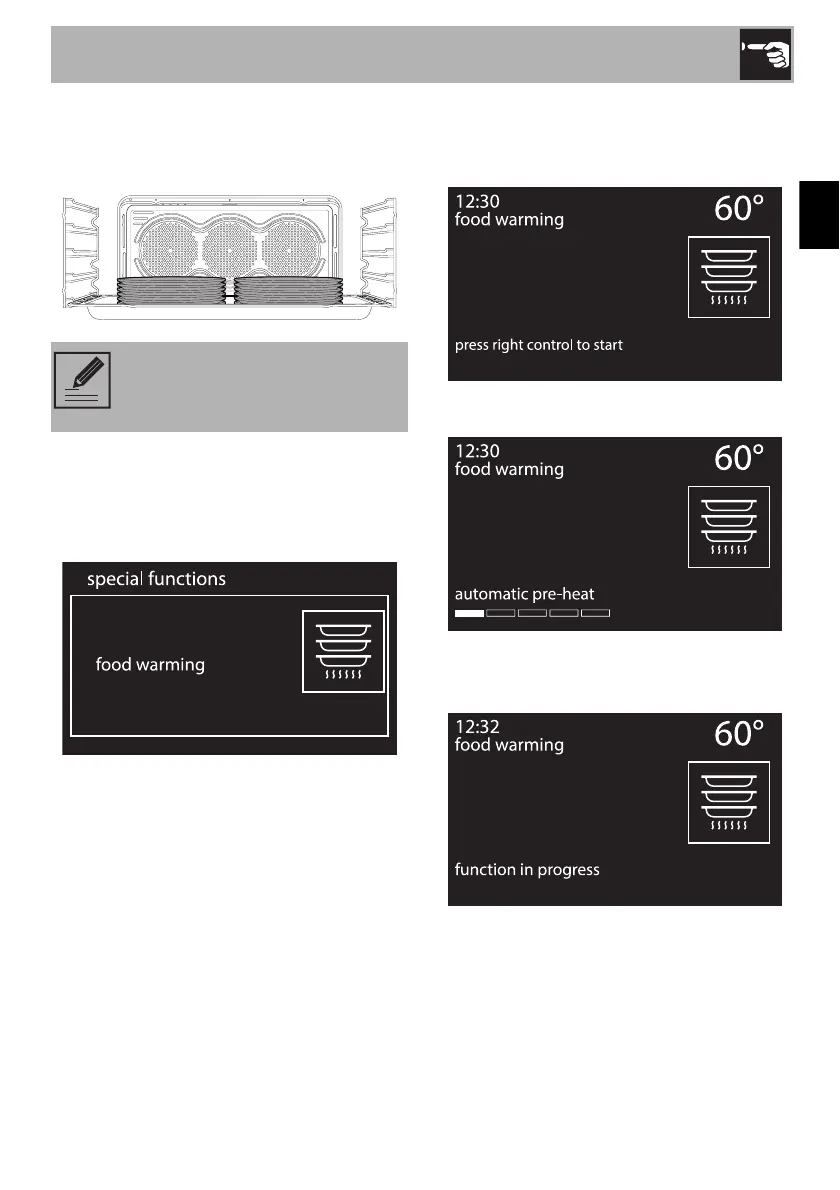 special functions

food warming

12:30
food warming
60°

press right control to start

12:30
food warming
60°

automatic pre-heat

12:32
food warming
60°

function in progress