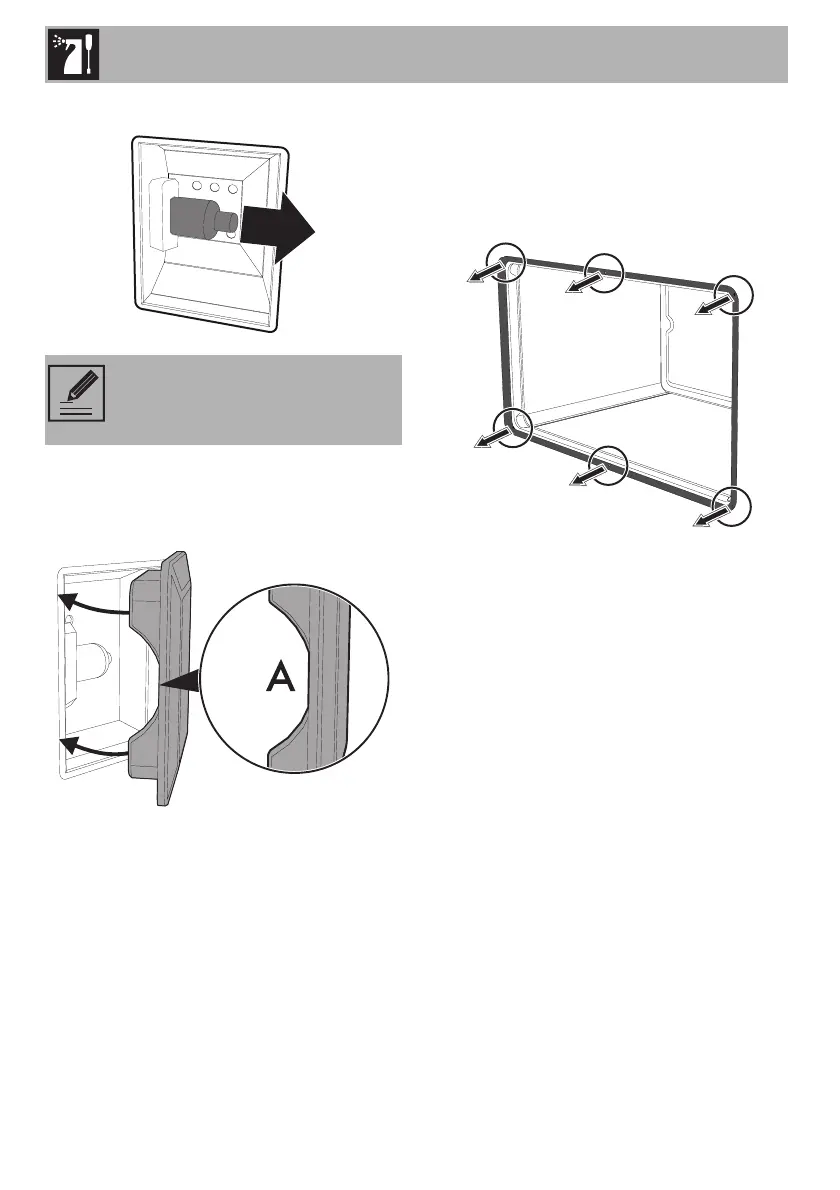 A