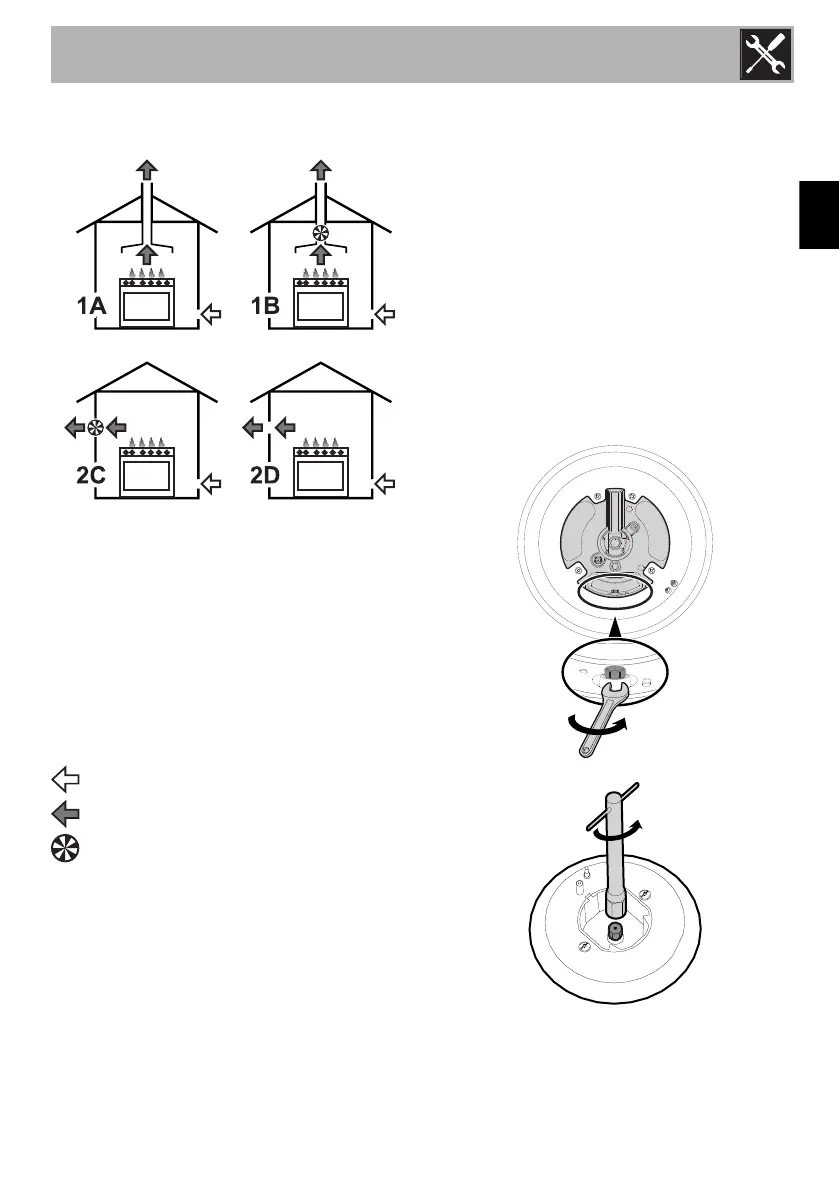 1A

1B

2C

2D