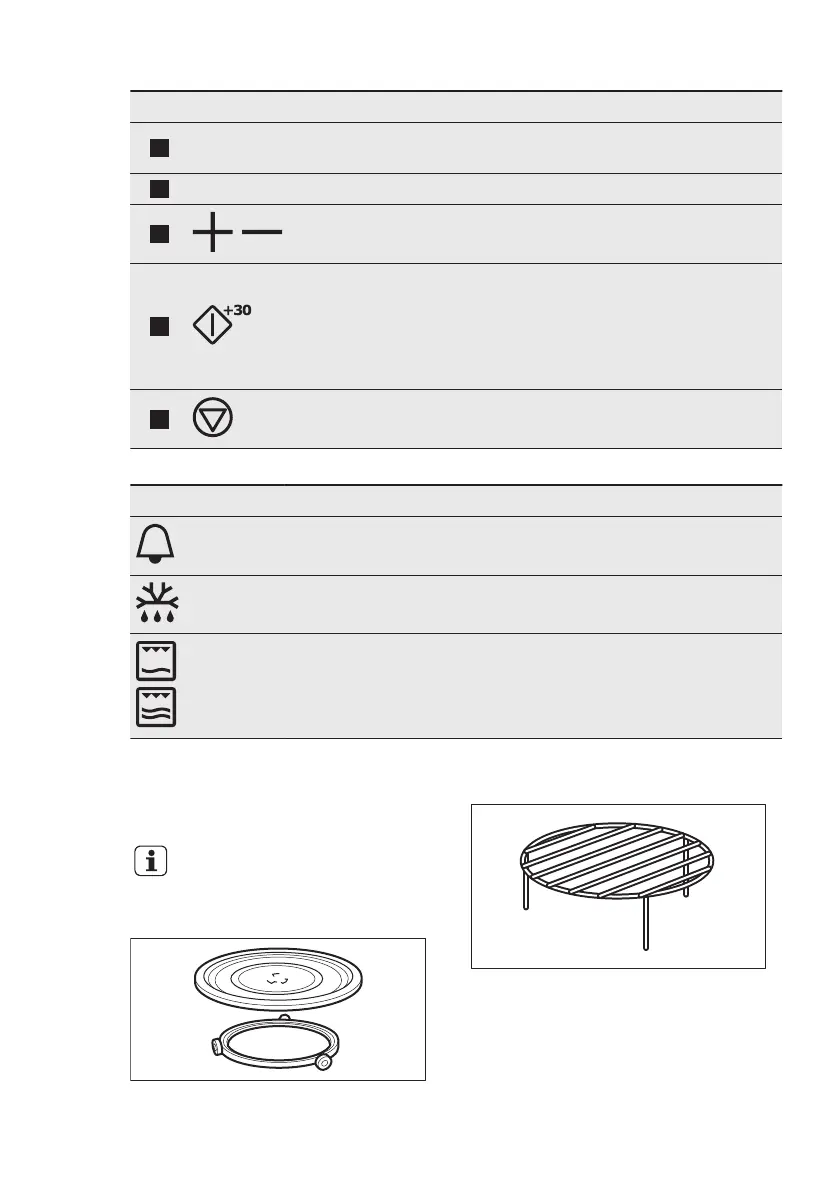 +30