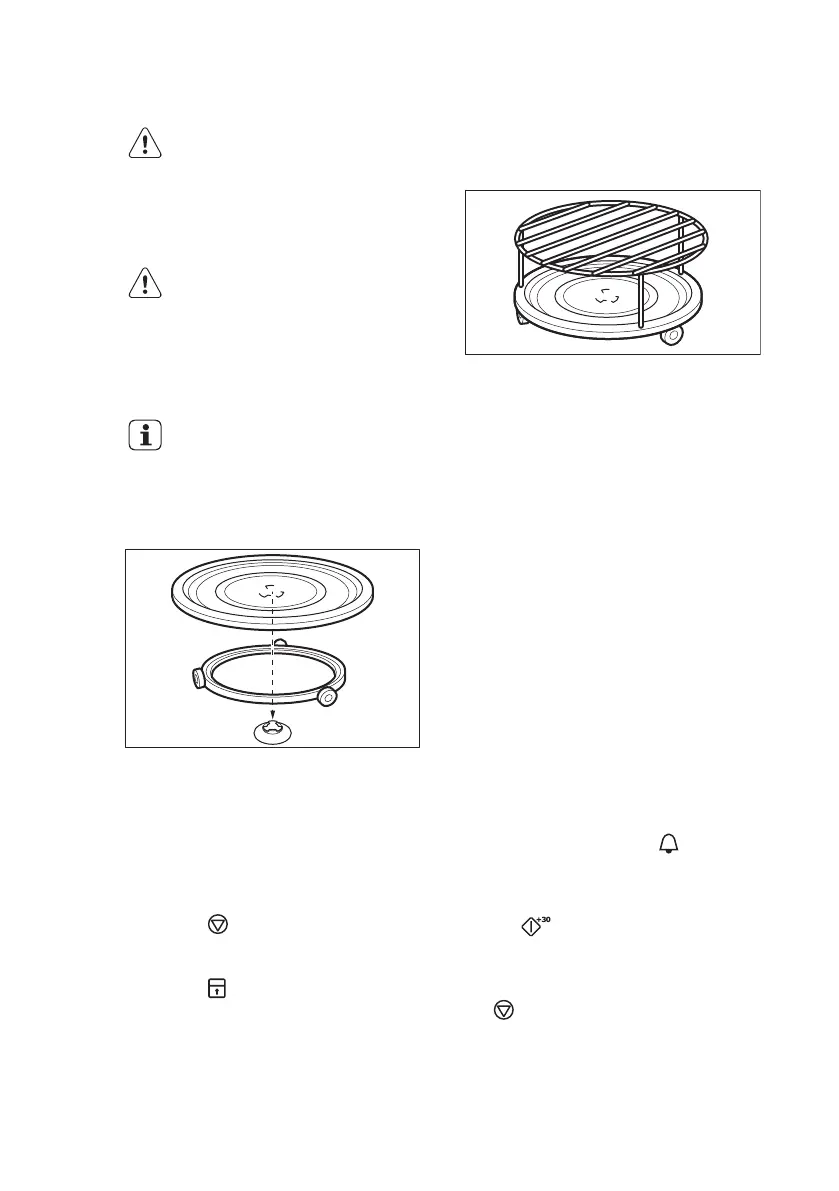 +30