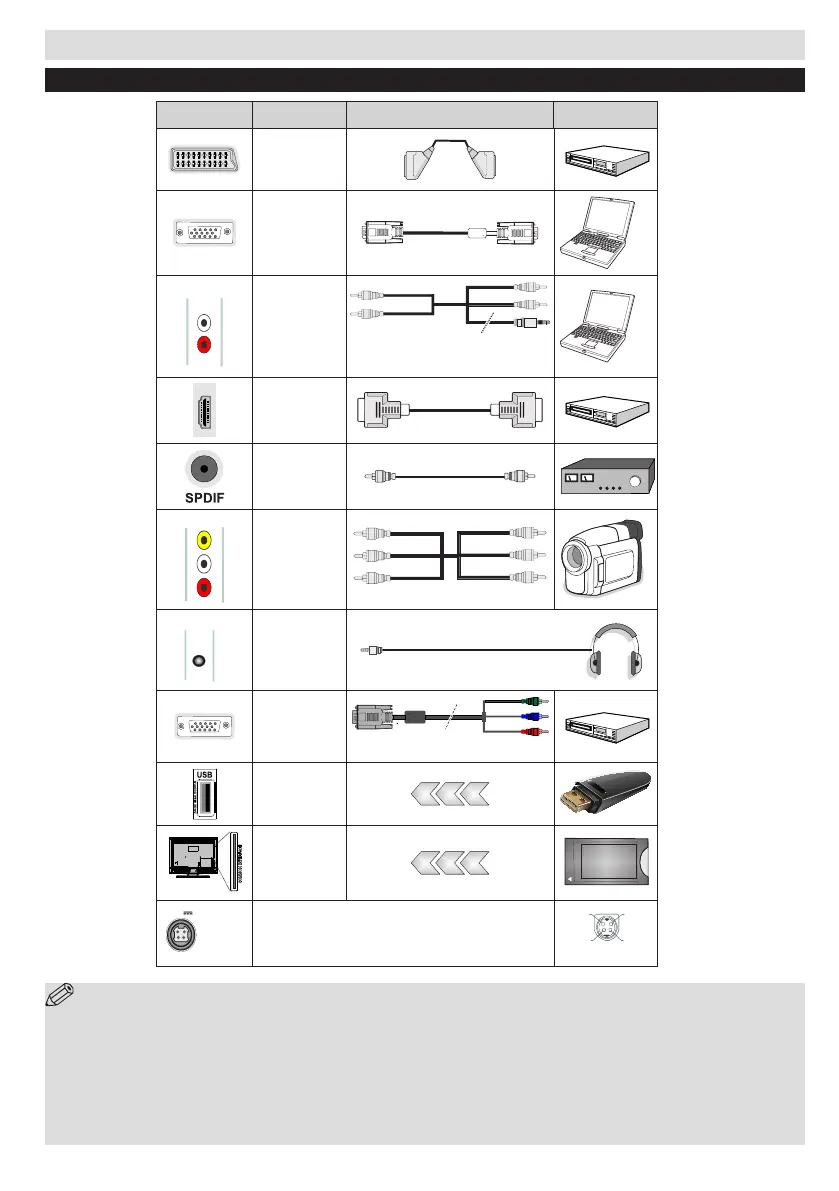 SPDIF

USB