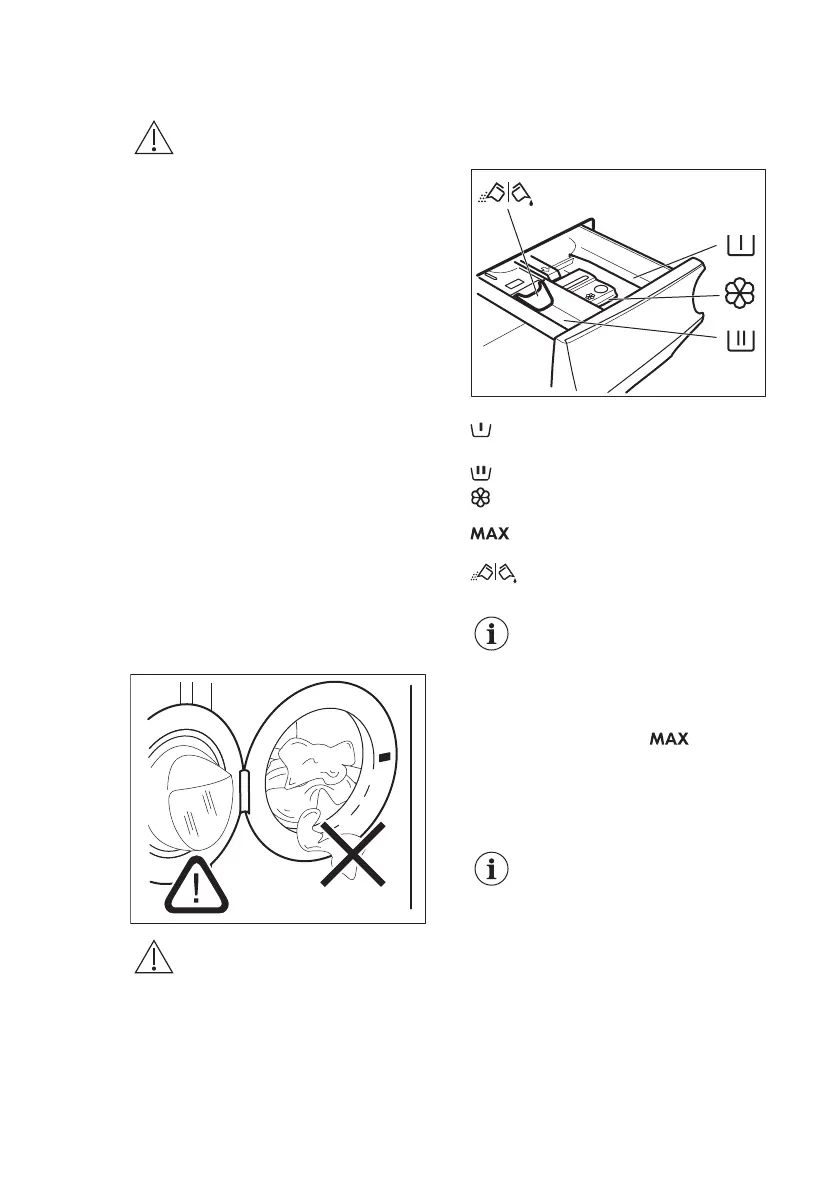 MAX

MAX